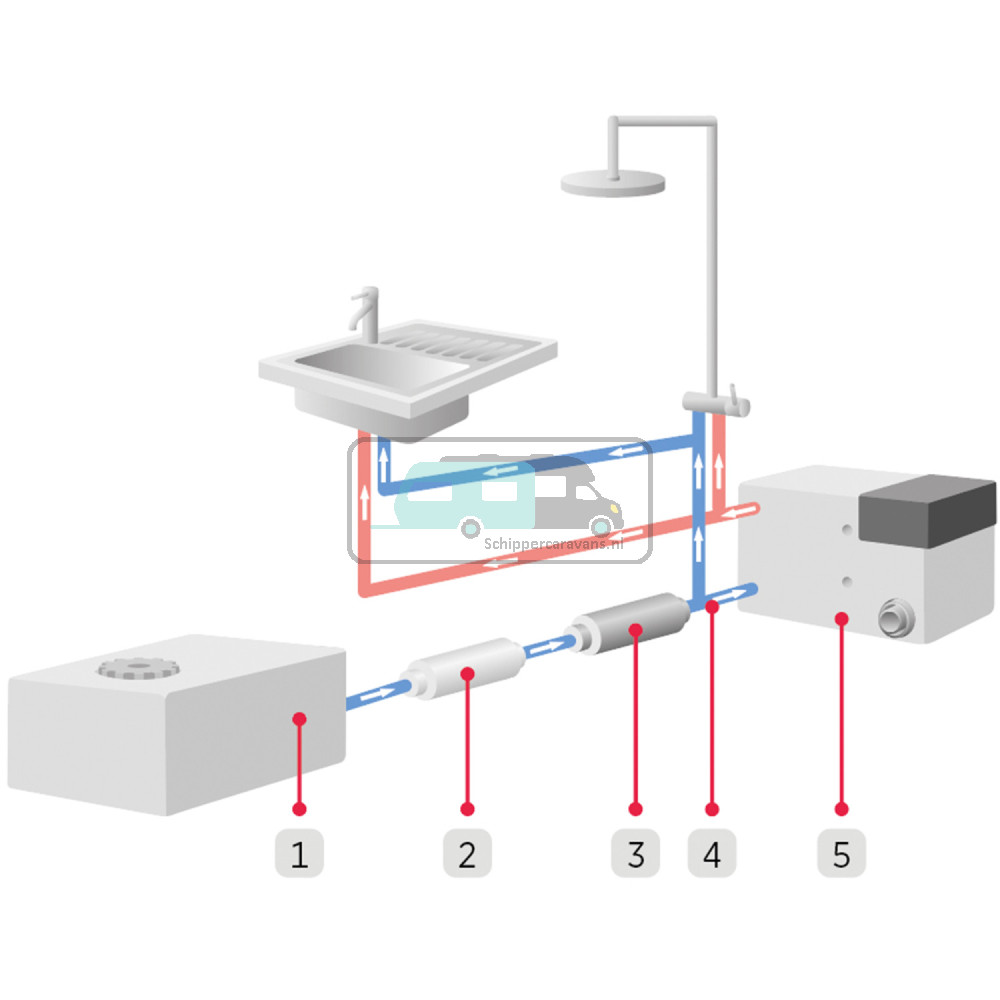 Schippercaravans.nl

1

2

3

4

5