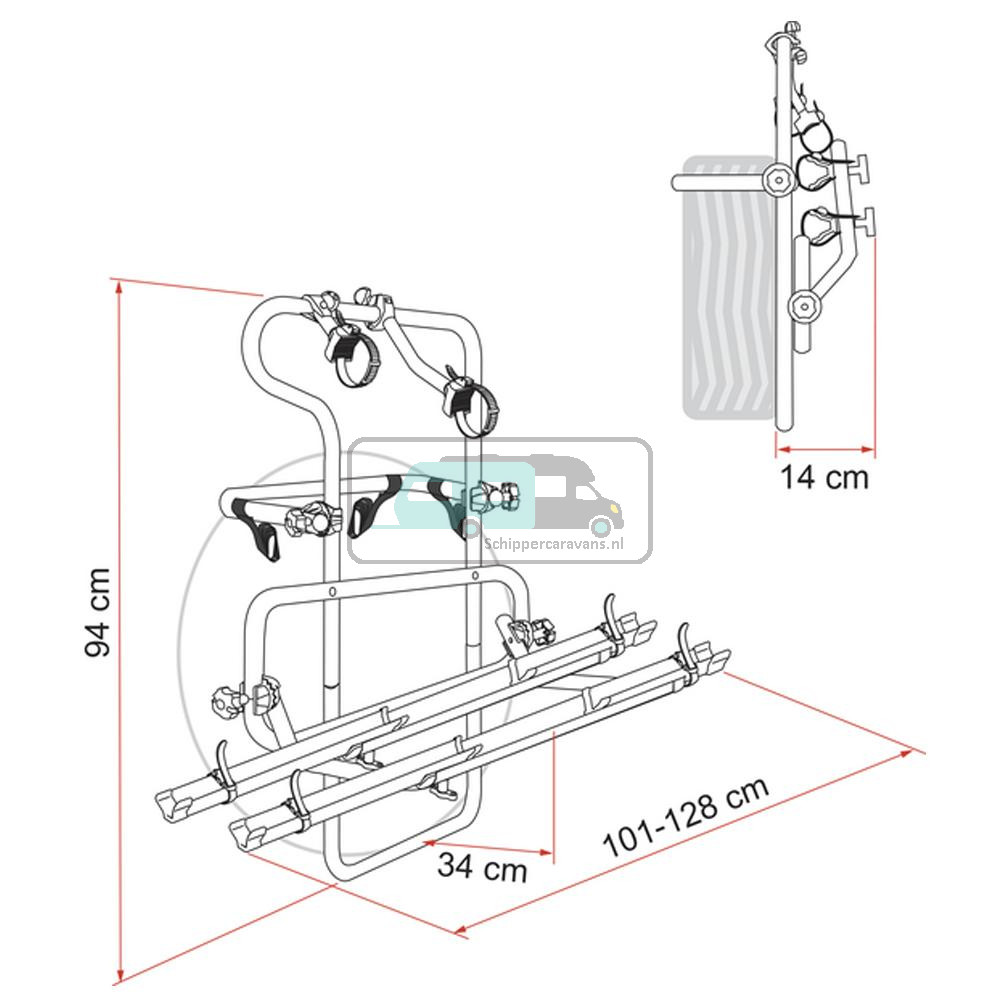 14 cm

Schippercaravans.nl

94 cm

34 cm

101-128 cm