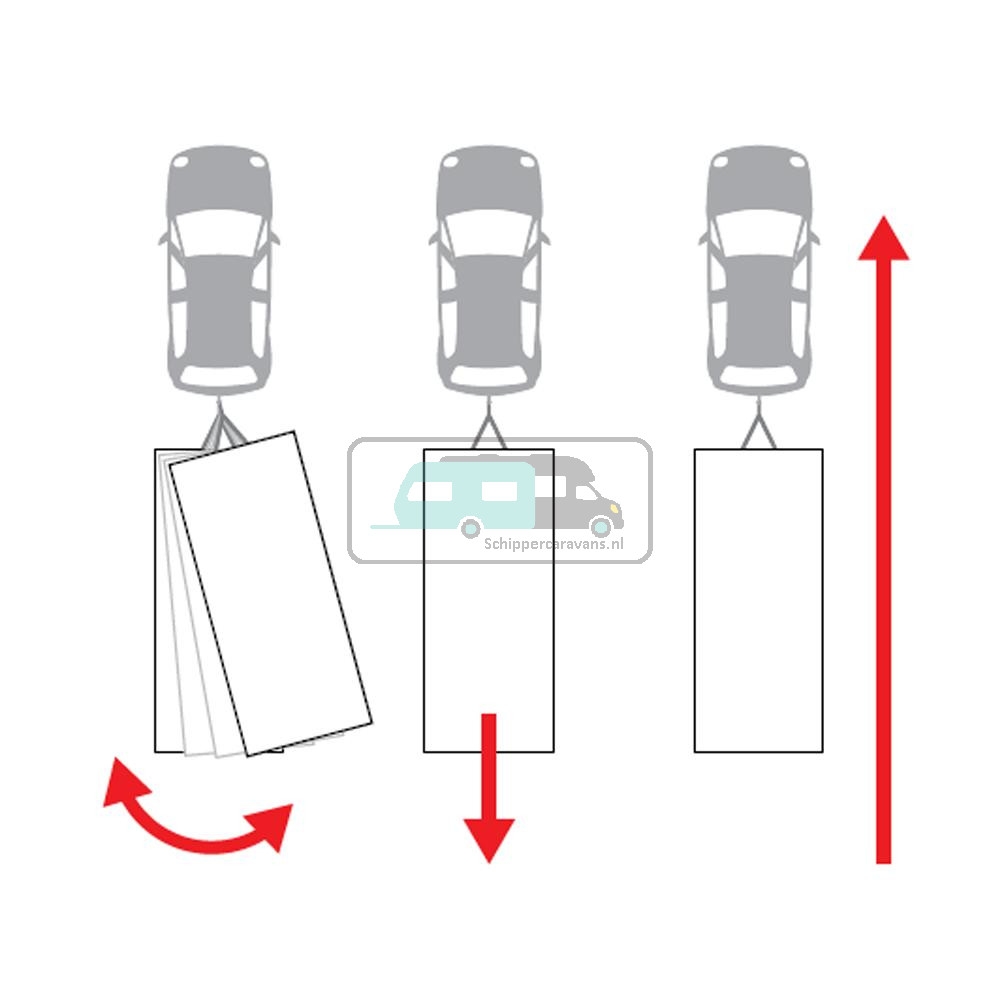 Schippercaravans.nl