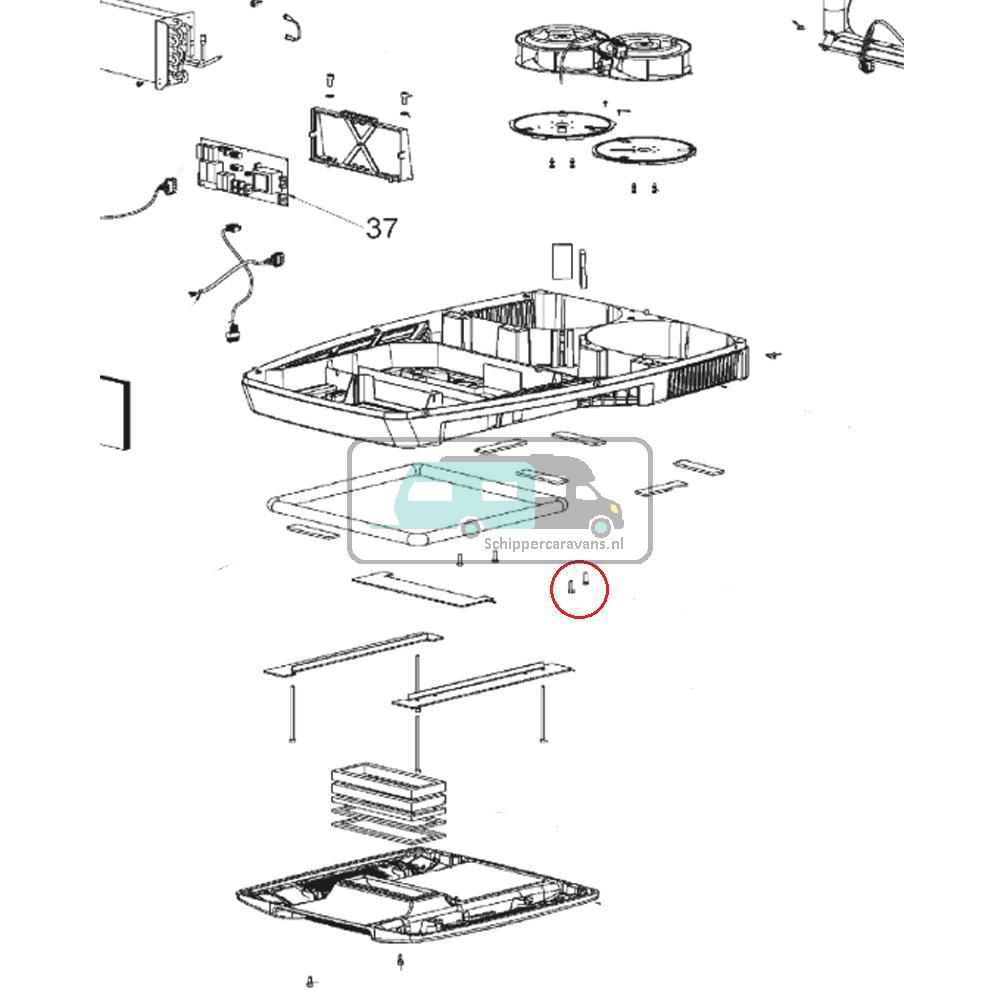 37

Schippercaravans.nl