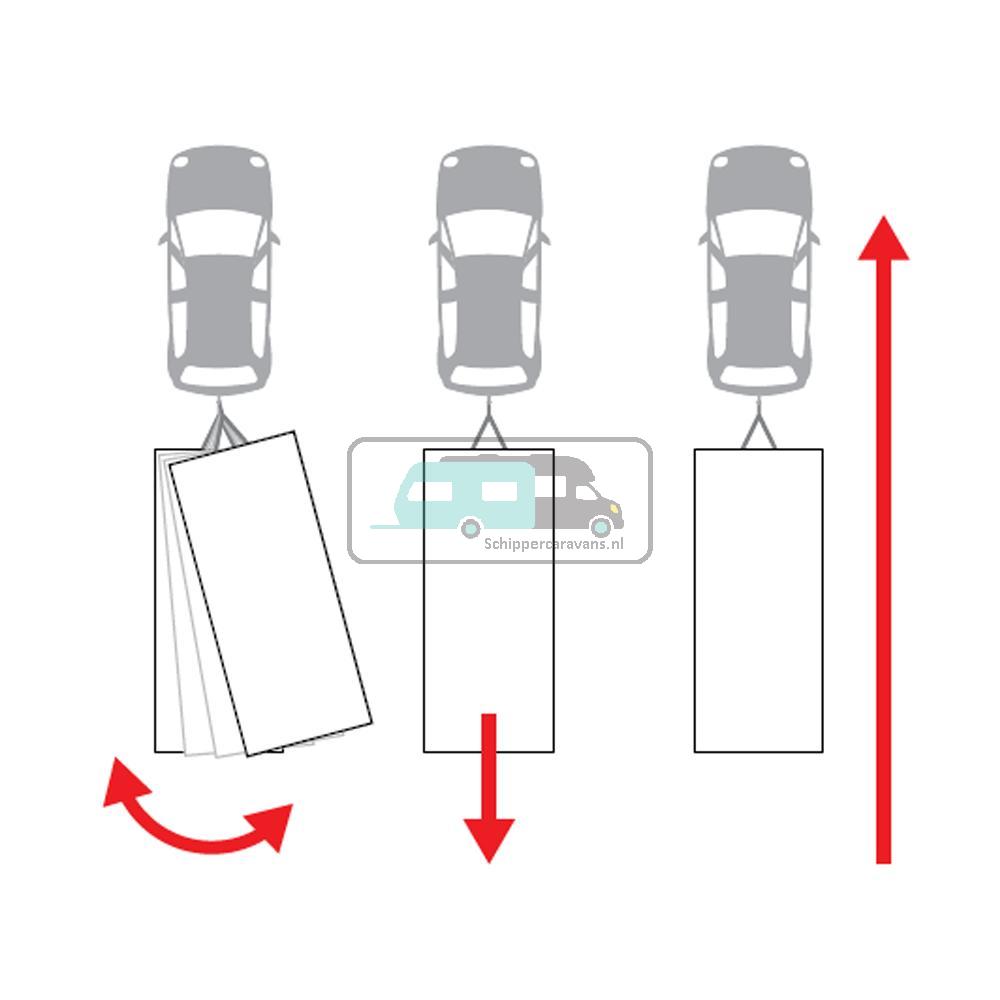 Schippercaravans.nl