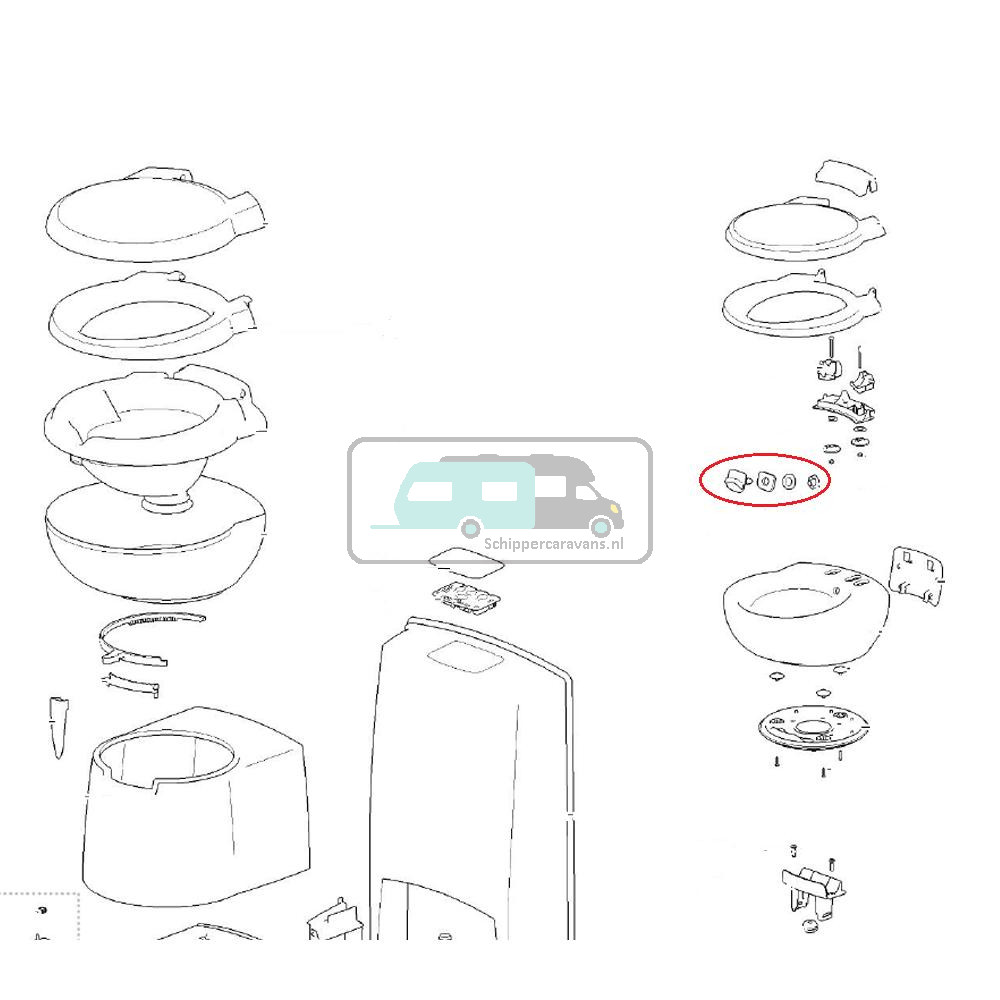 Schippercaravans.nl