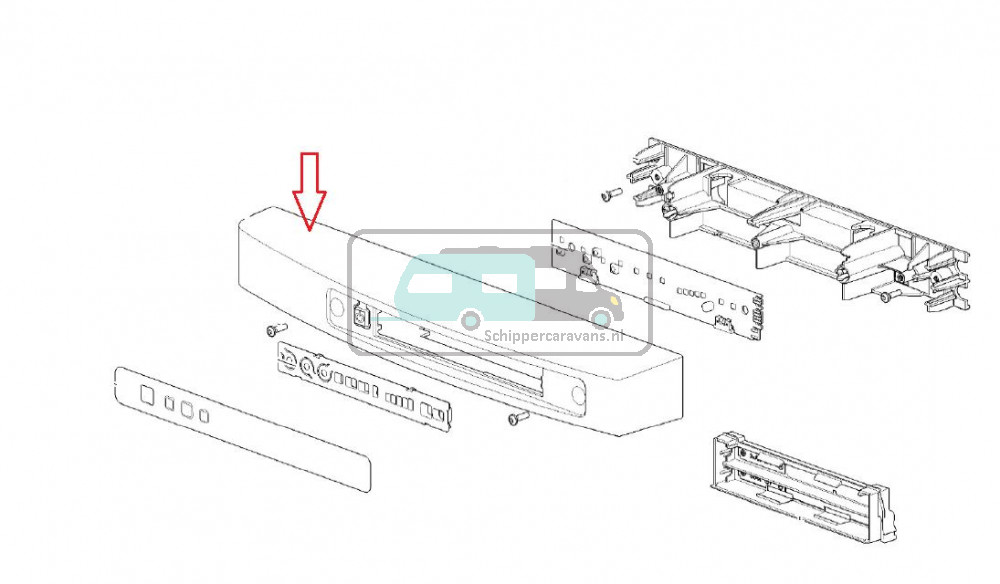 Schippercaravans.nl