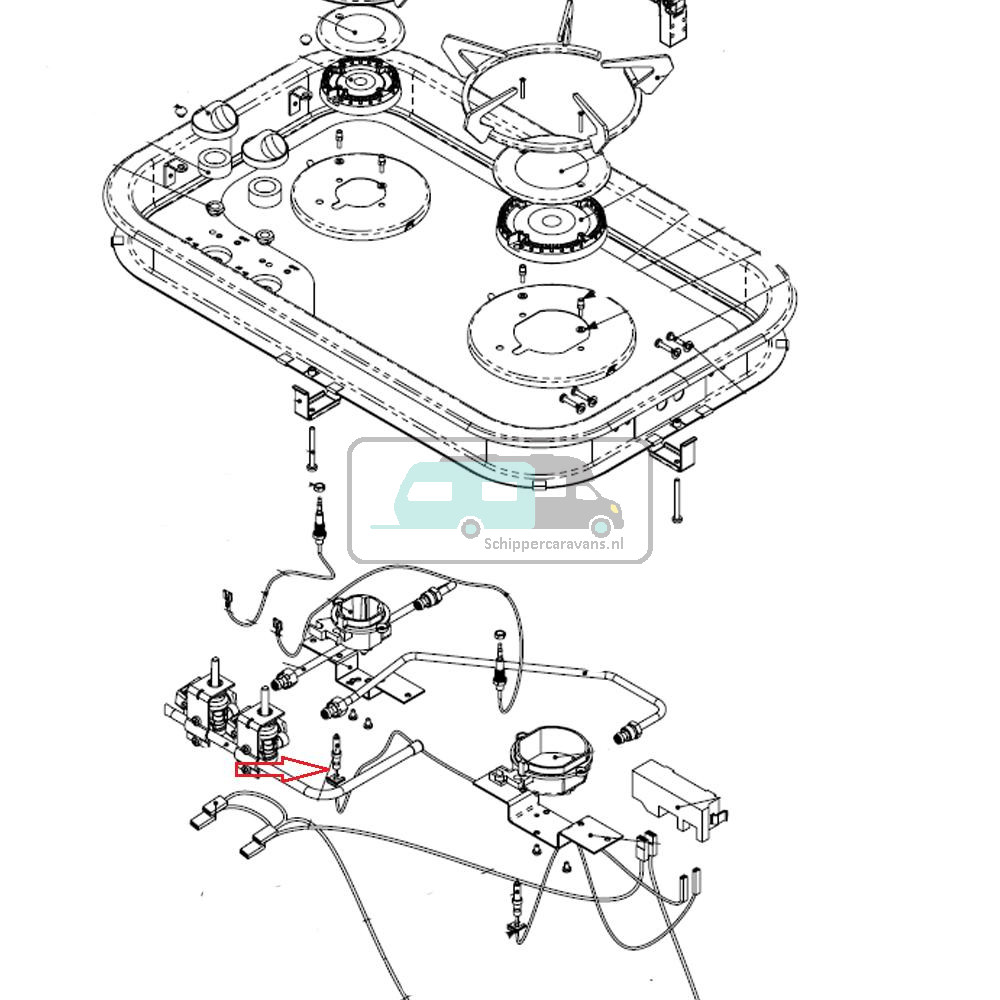 Schippercaravans.nl