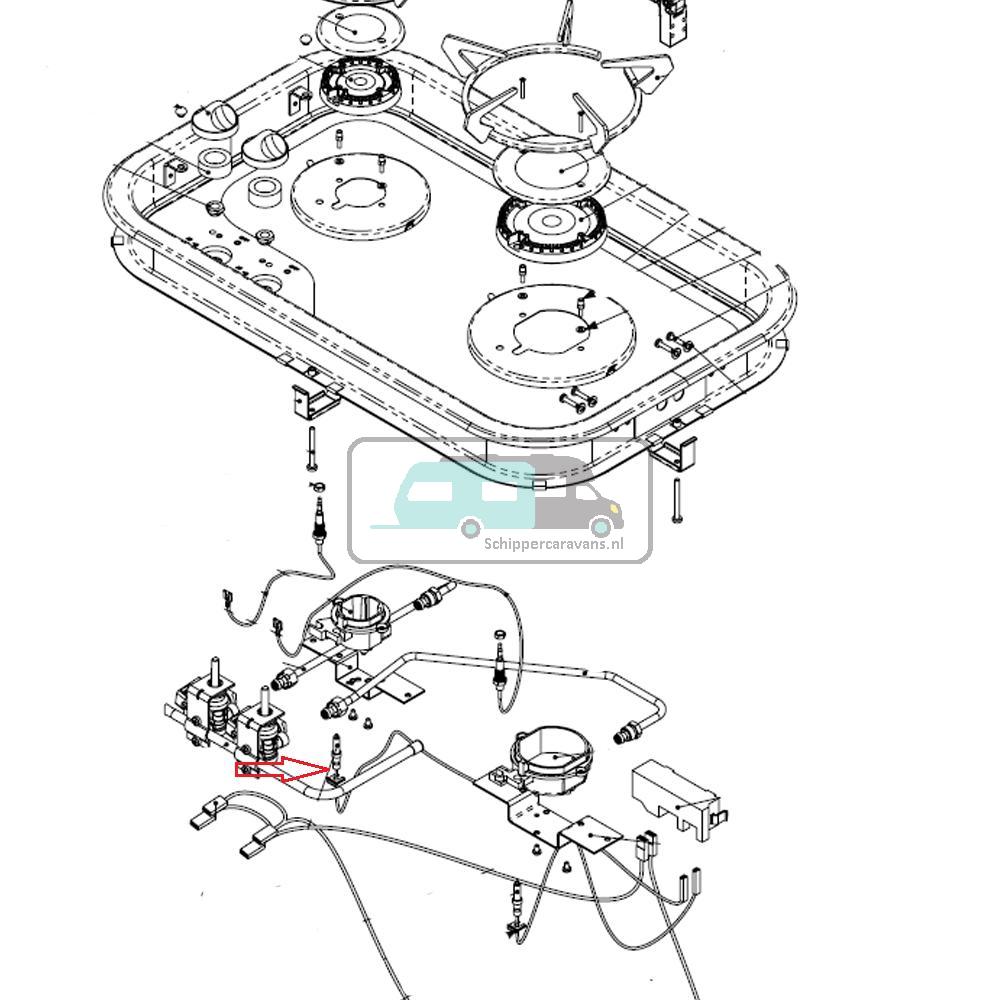 Schippercaravans.nl