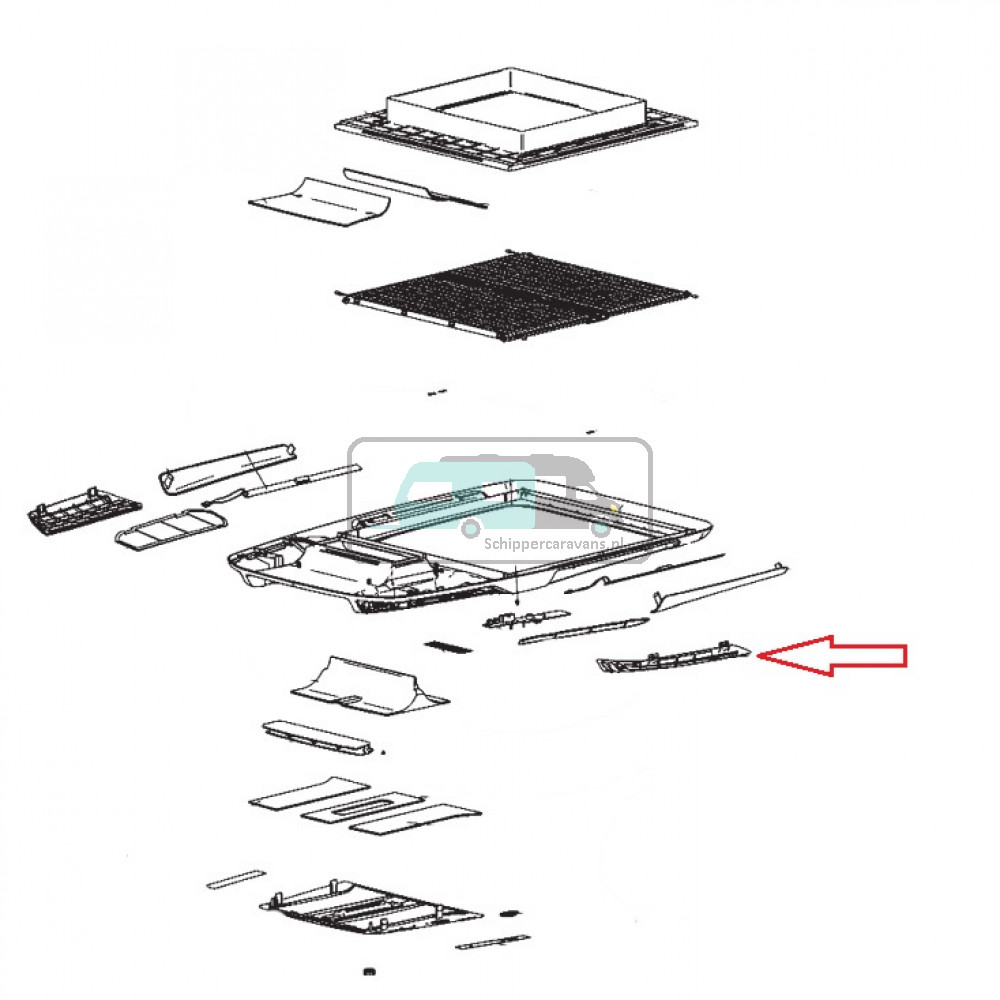 Schippercaravans.nl