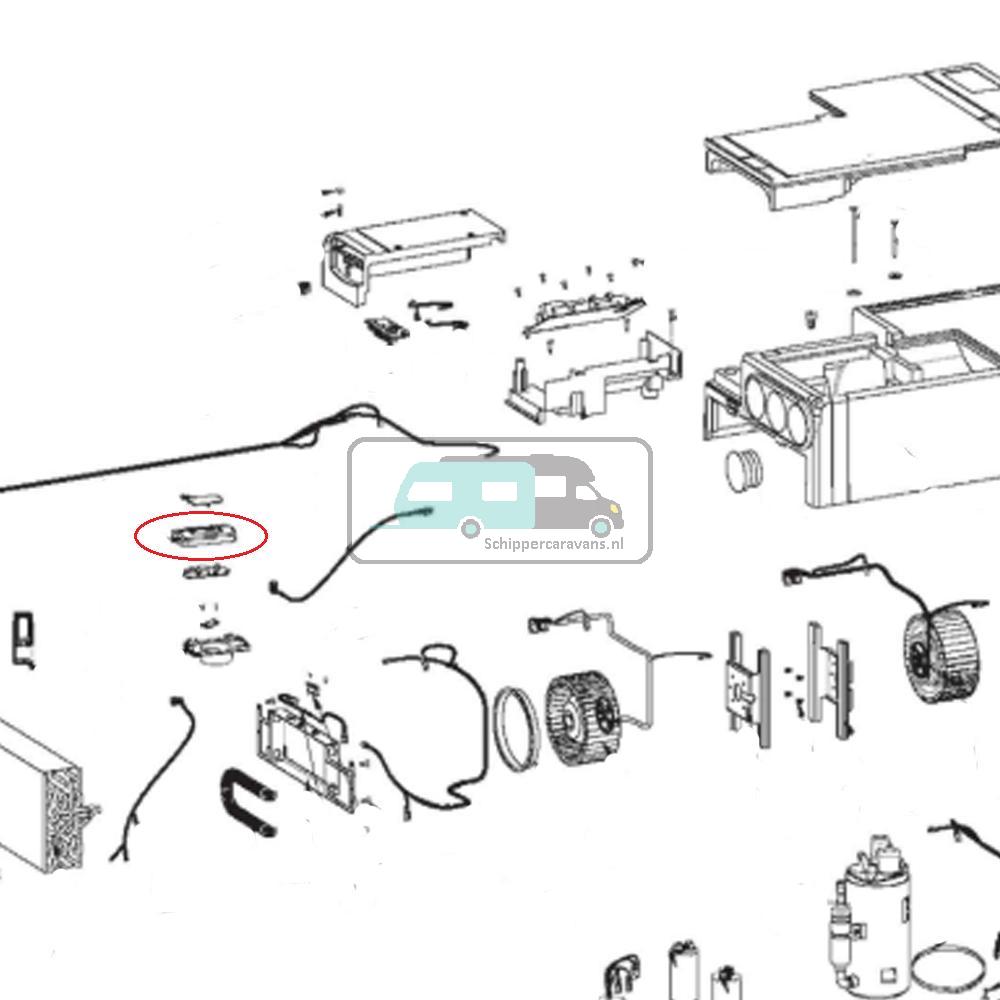 Schippercaravans.nl