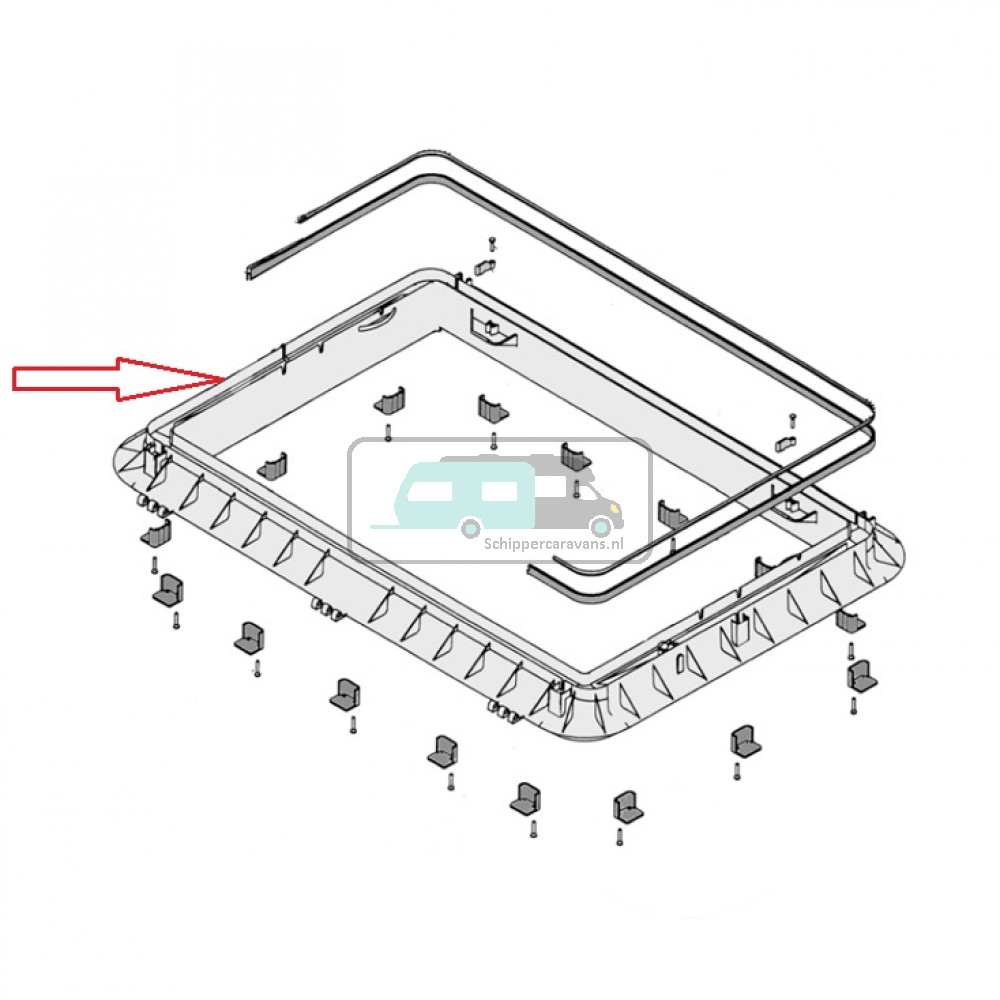 Schippercaravans.nl