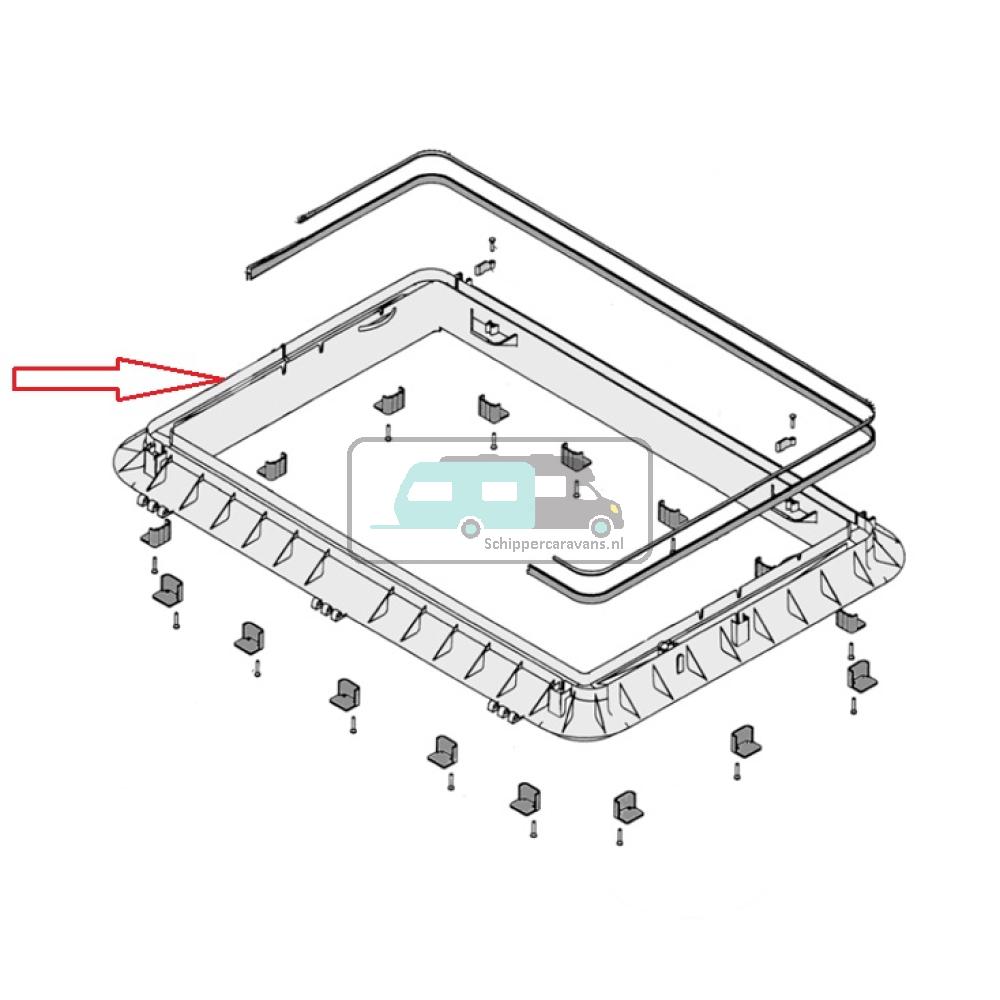 Schippercaravans.nl