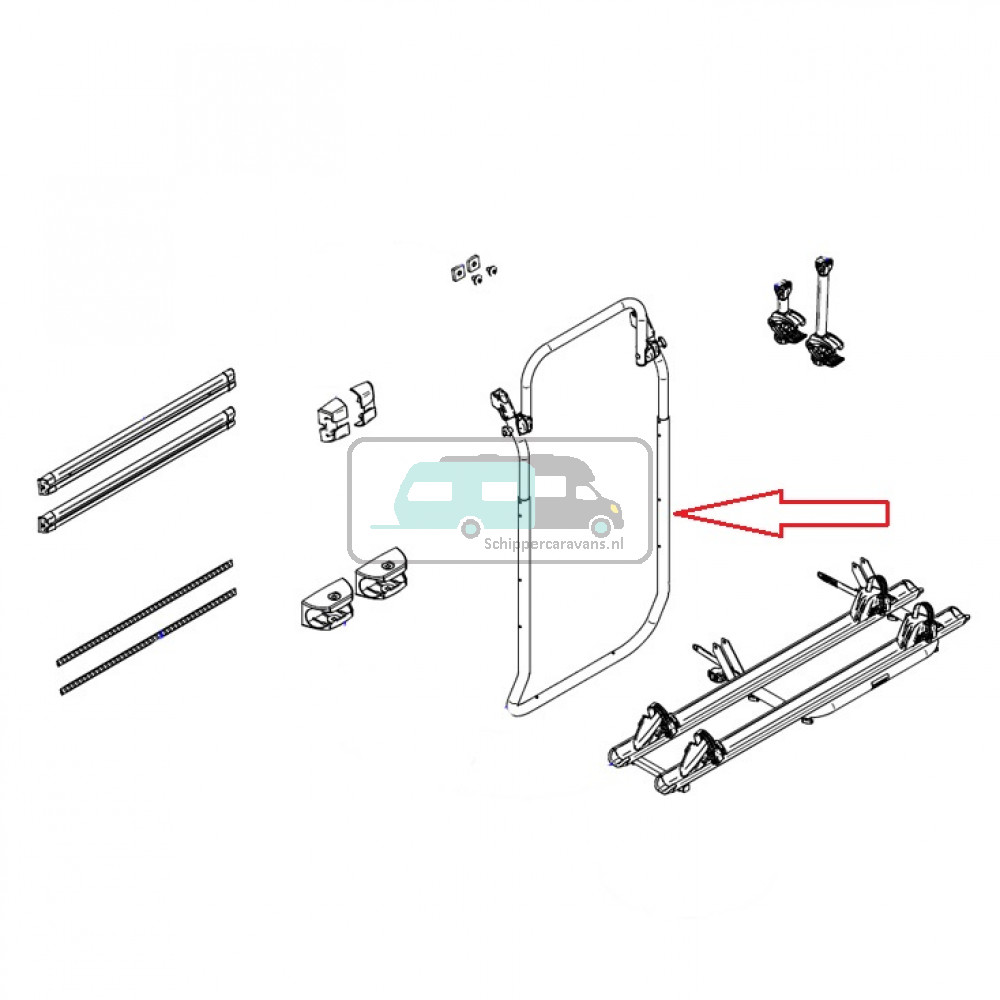 Schippercaravans.nl