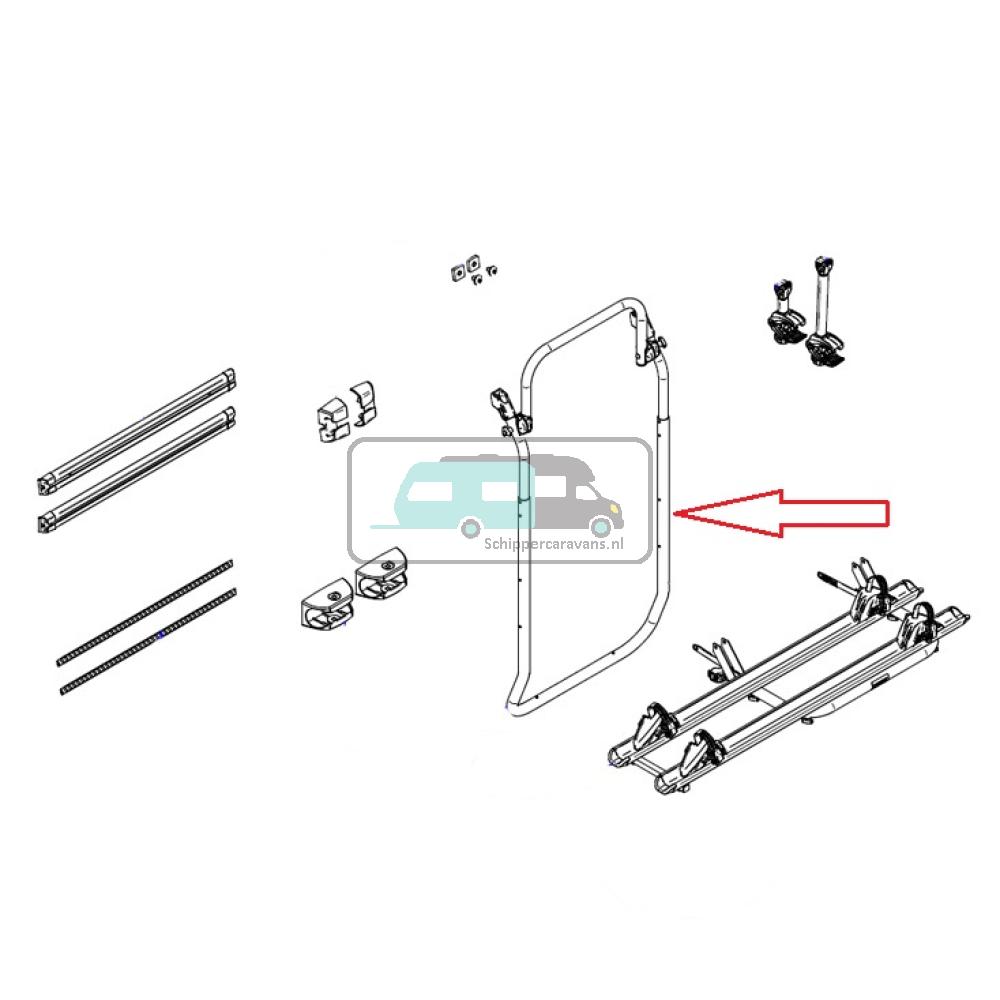 Schippercaravans.nl