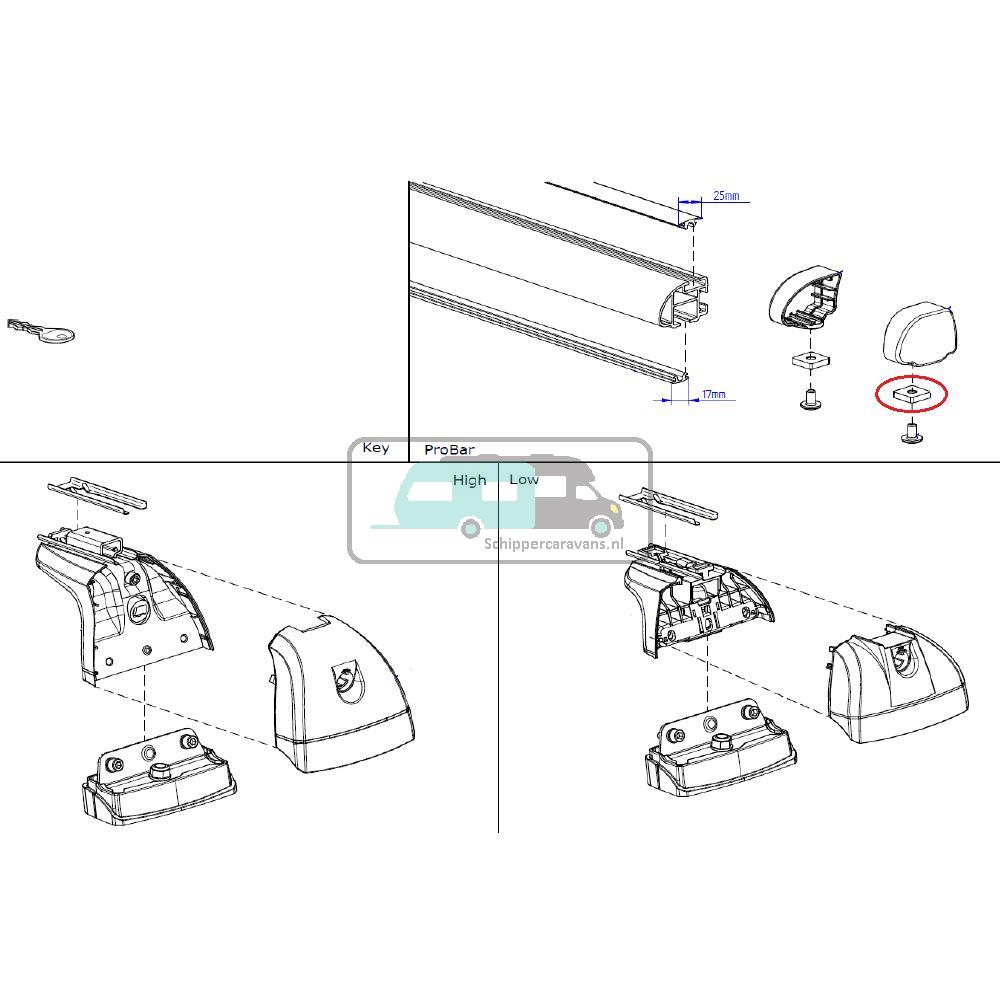 25mm

17mm

Key

ProBar

High

Low

Schippercaravans.nl