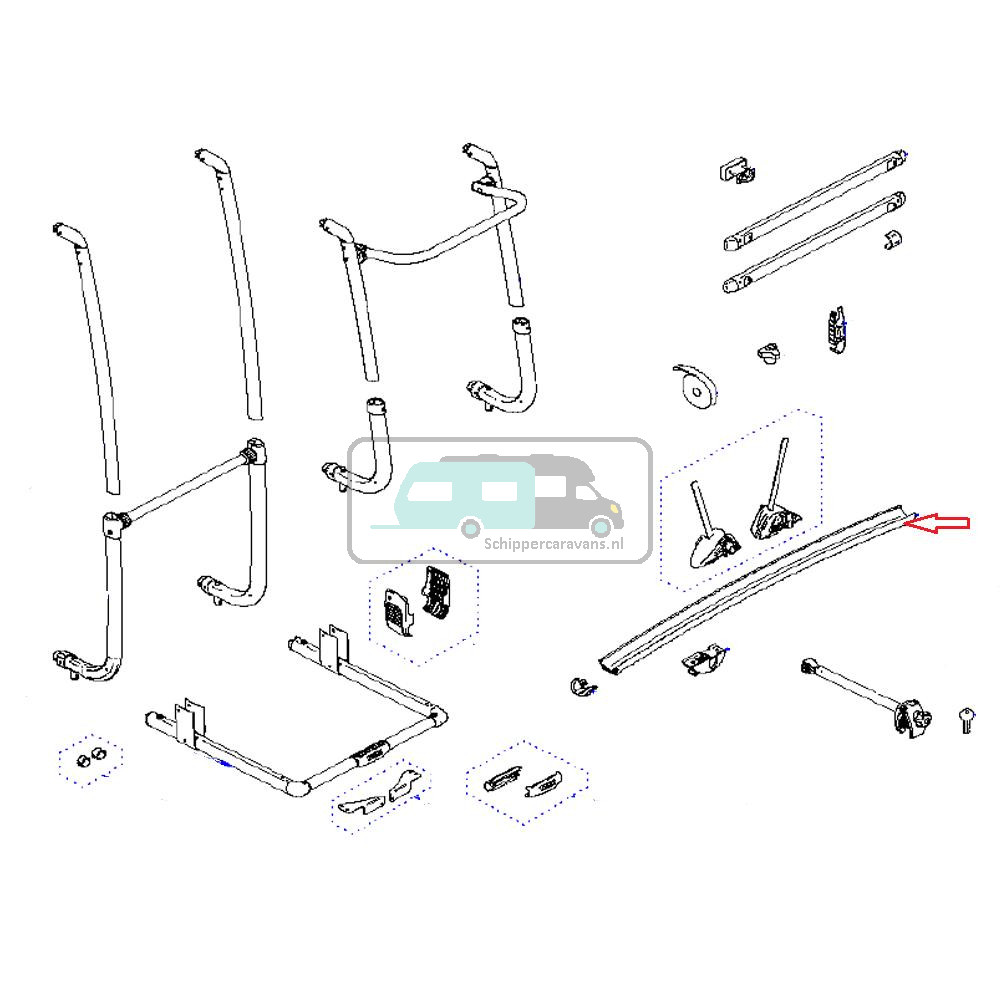 Schippercaravans.nl