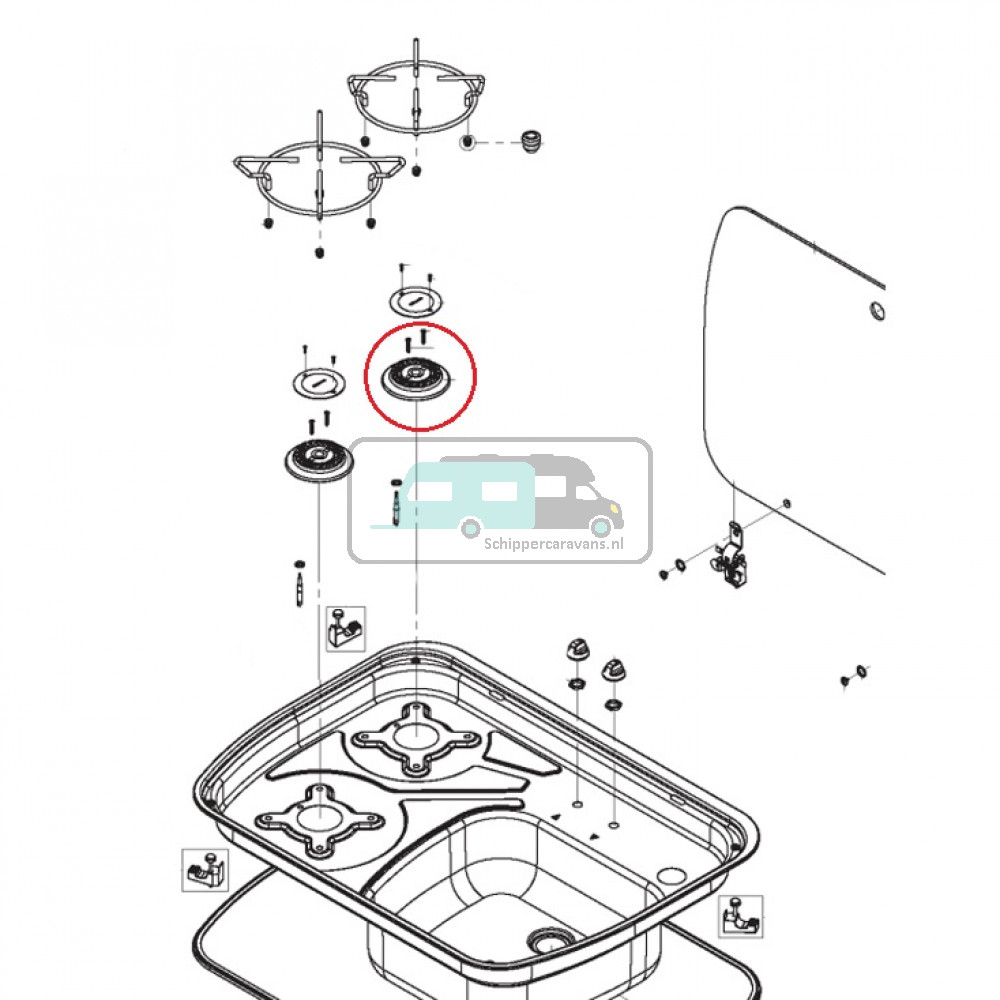 Schippercaravans.nl