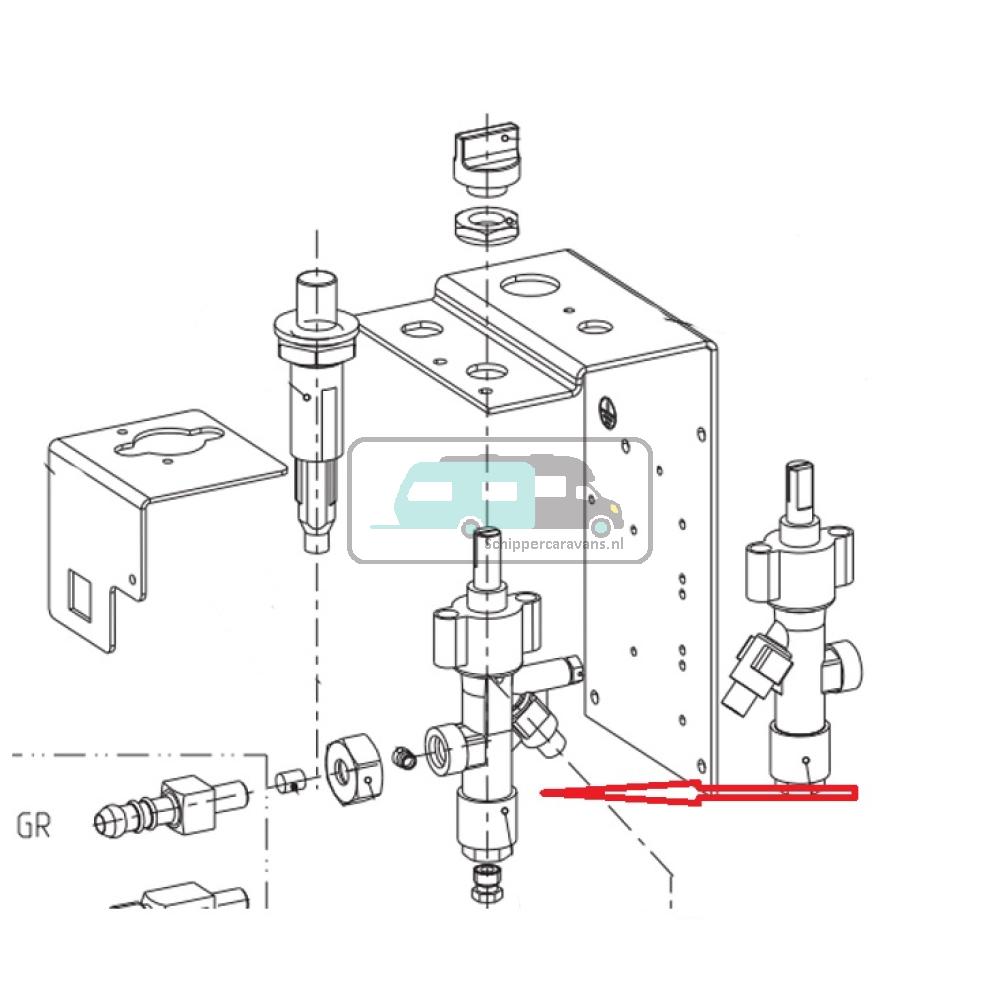 schippercaravans.nl

GR