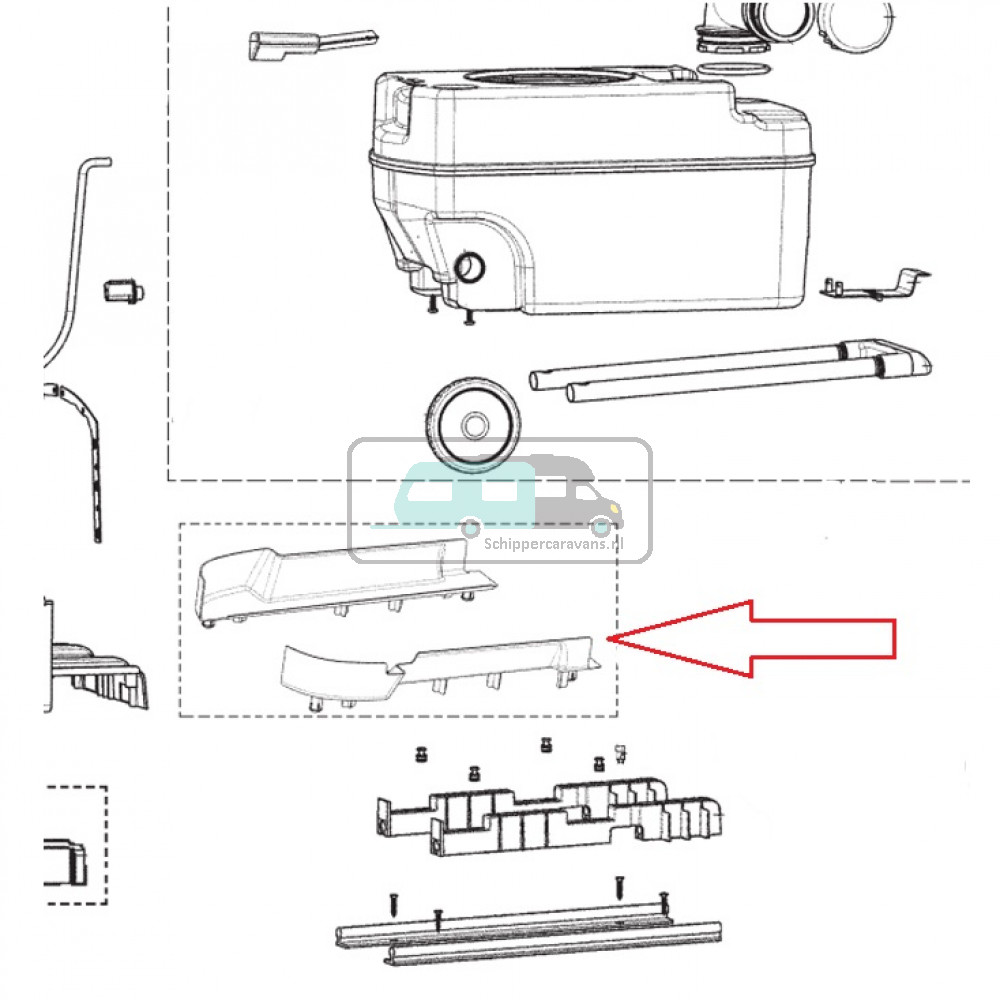 Schippercaravans.nl