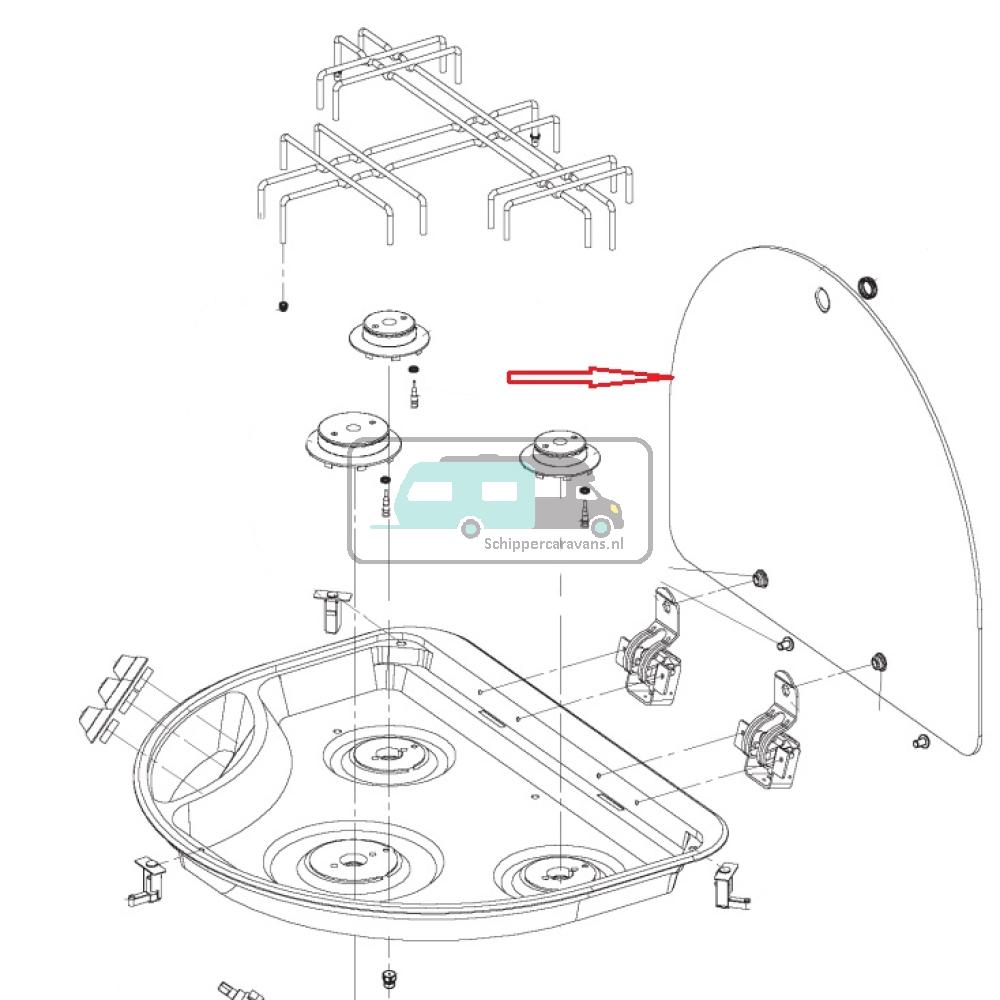 Schippercaravans.nl