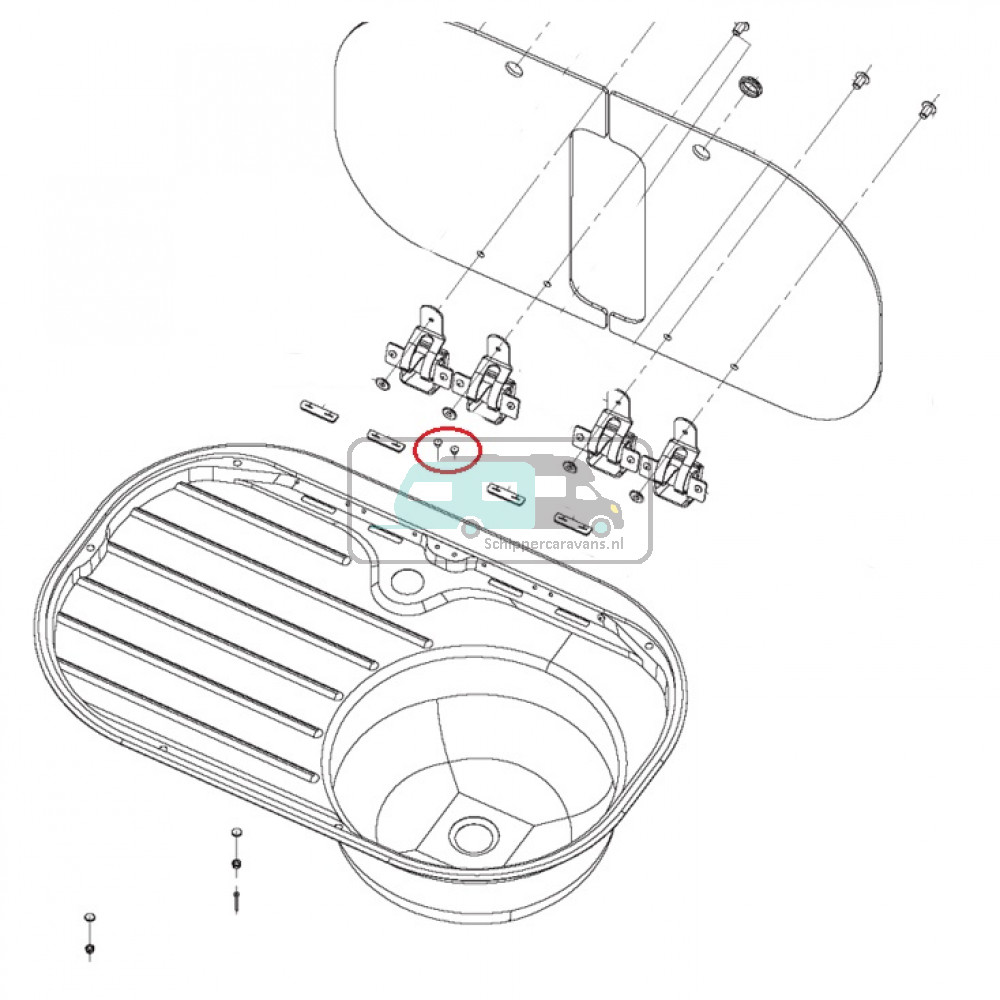 Schippercaravans.nl