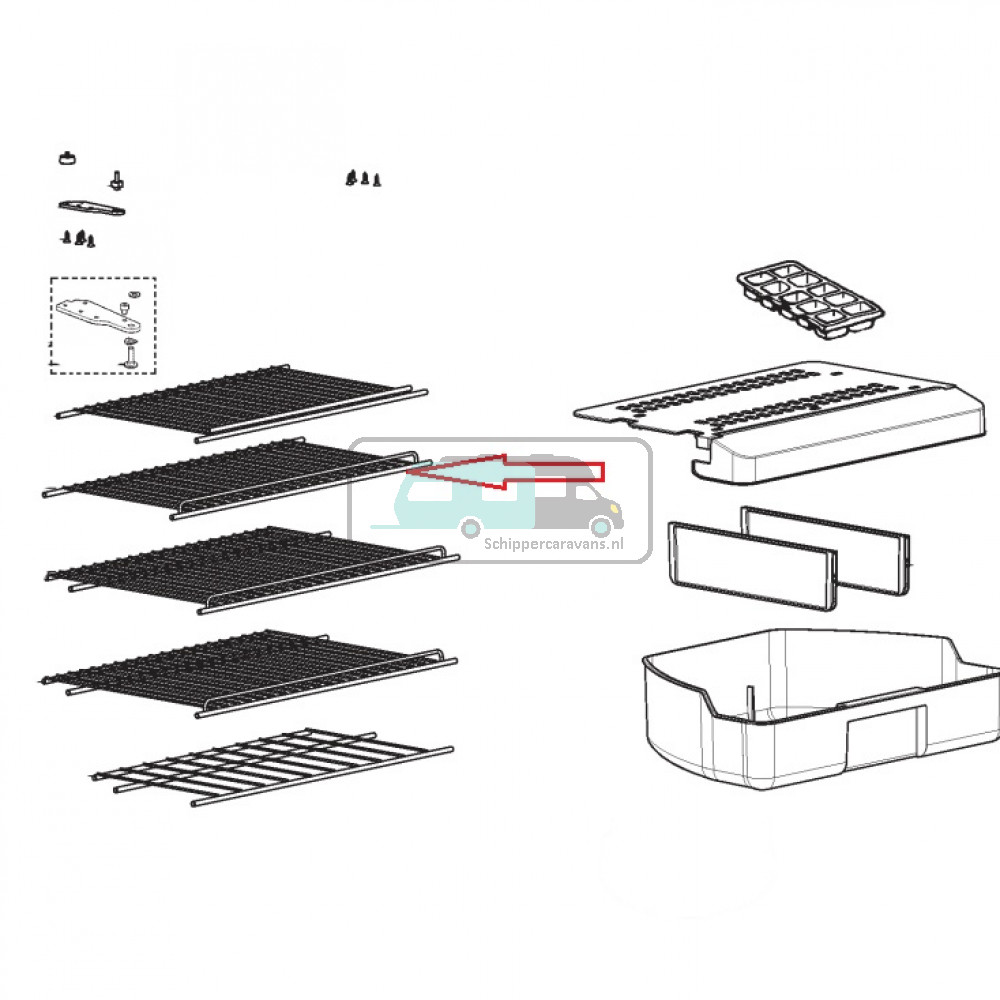 Schippercaravans.nl