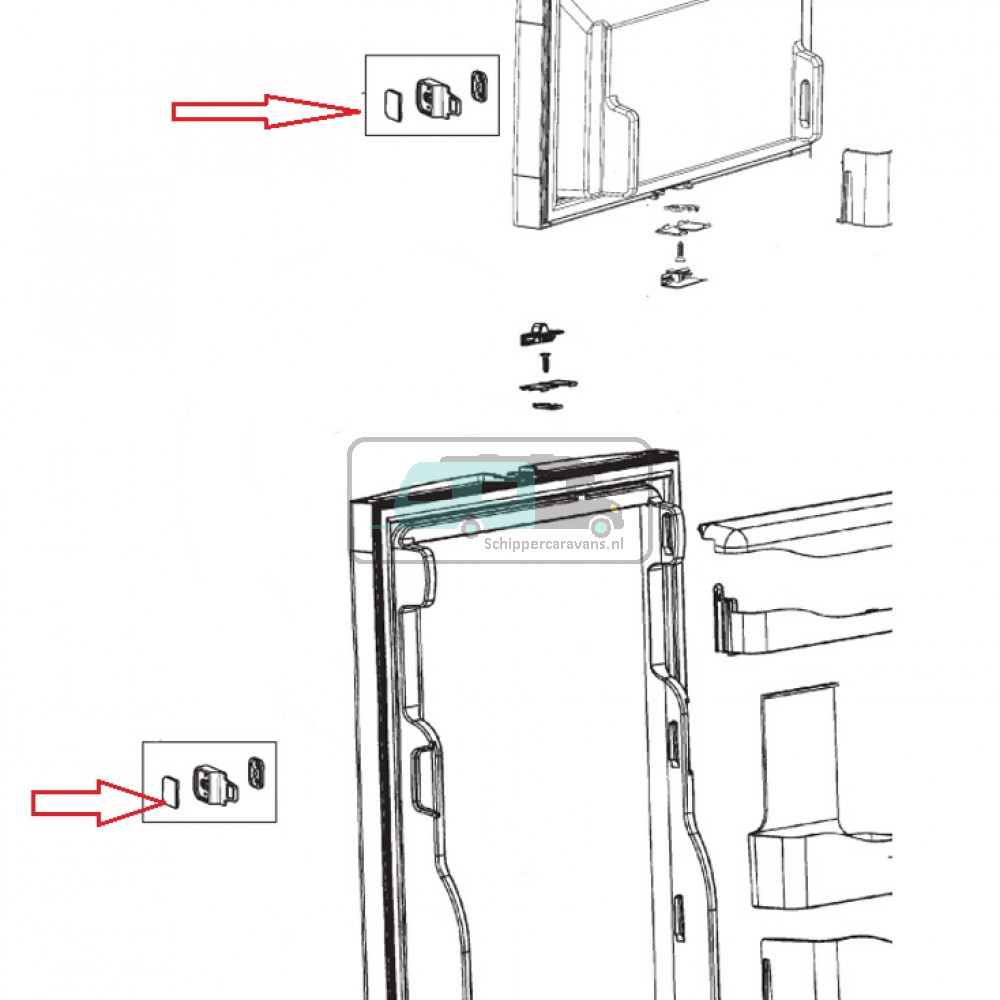 Schippercaravans.nl