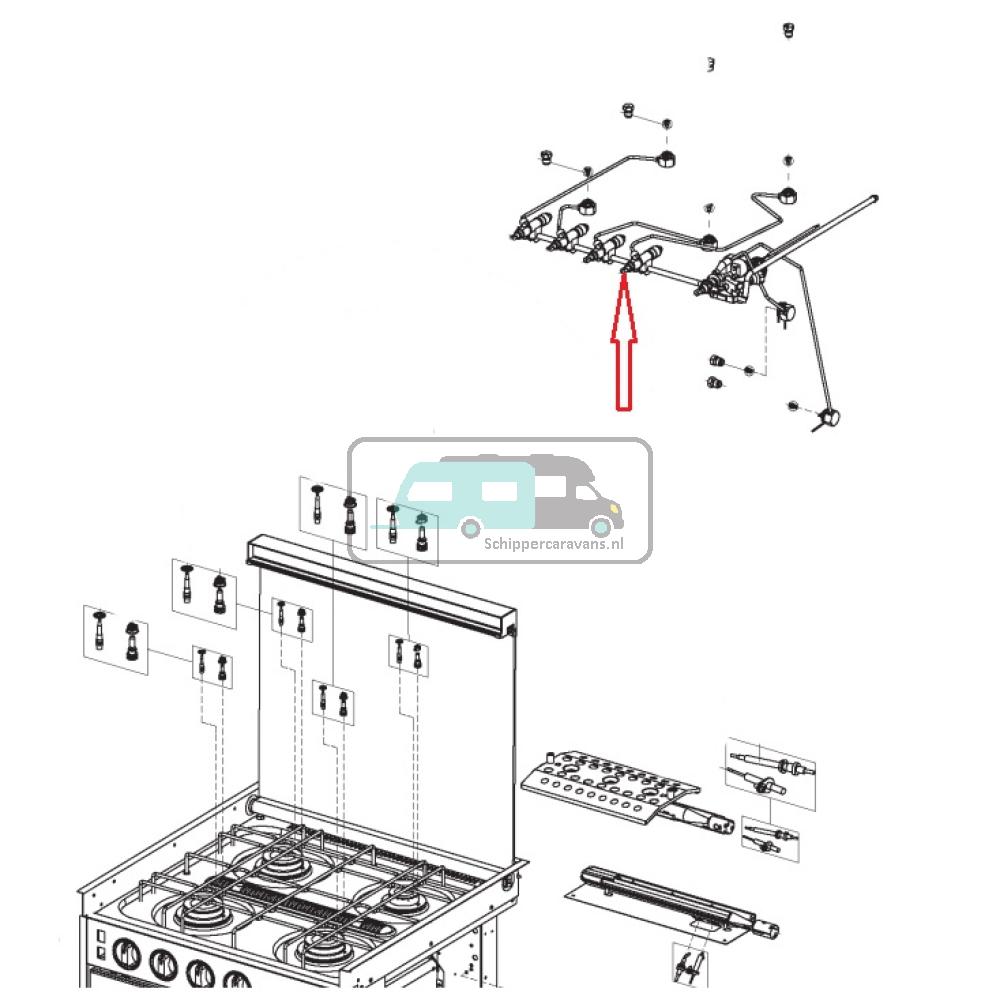 Schippercaravans.nl