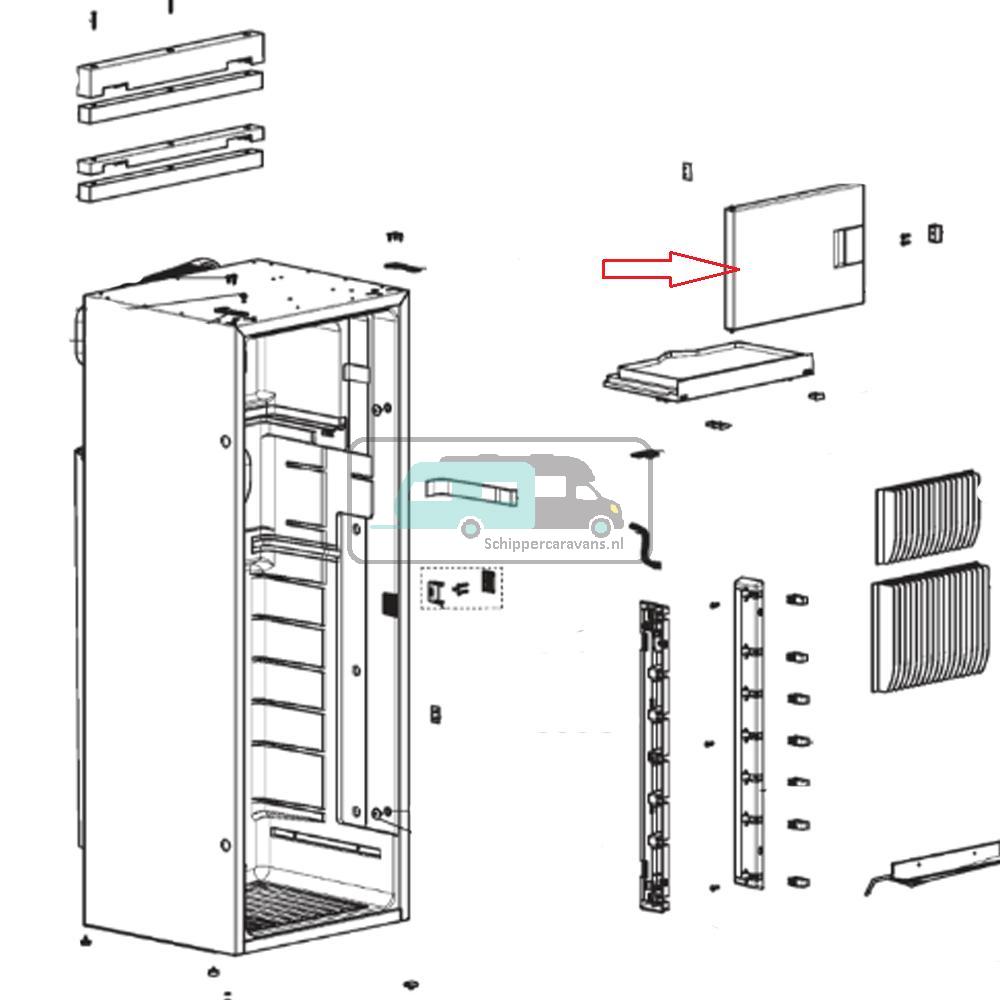 Schippercaravans.nl