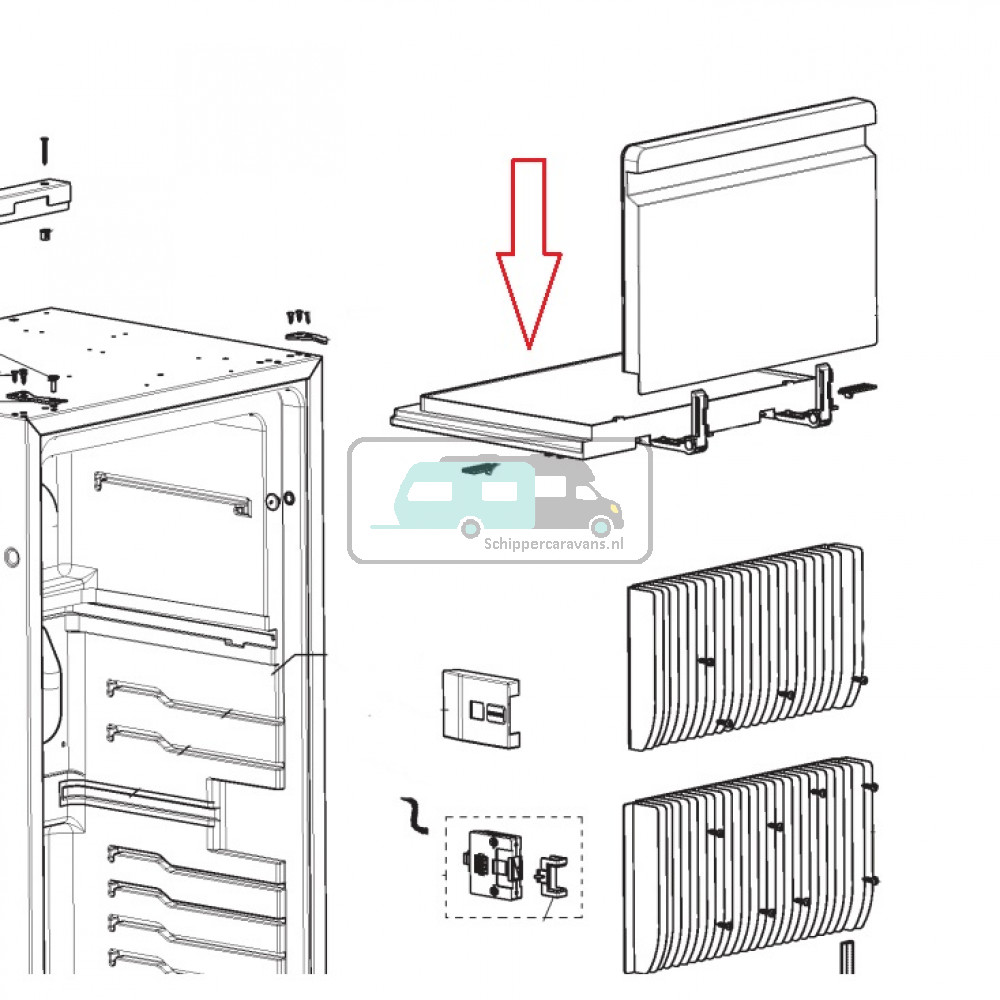 Schippercaravans.nl