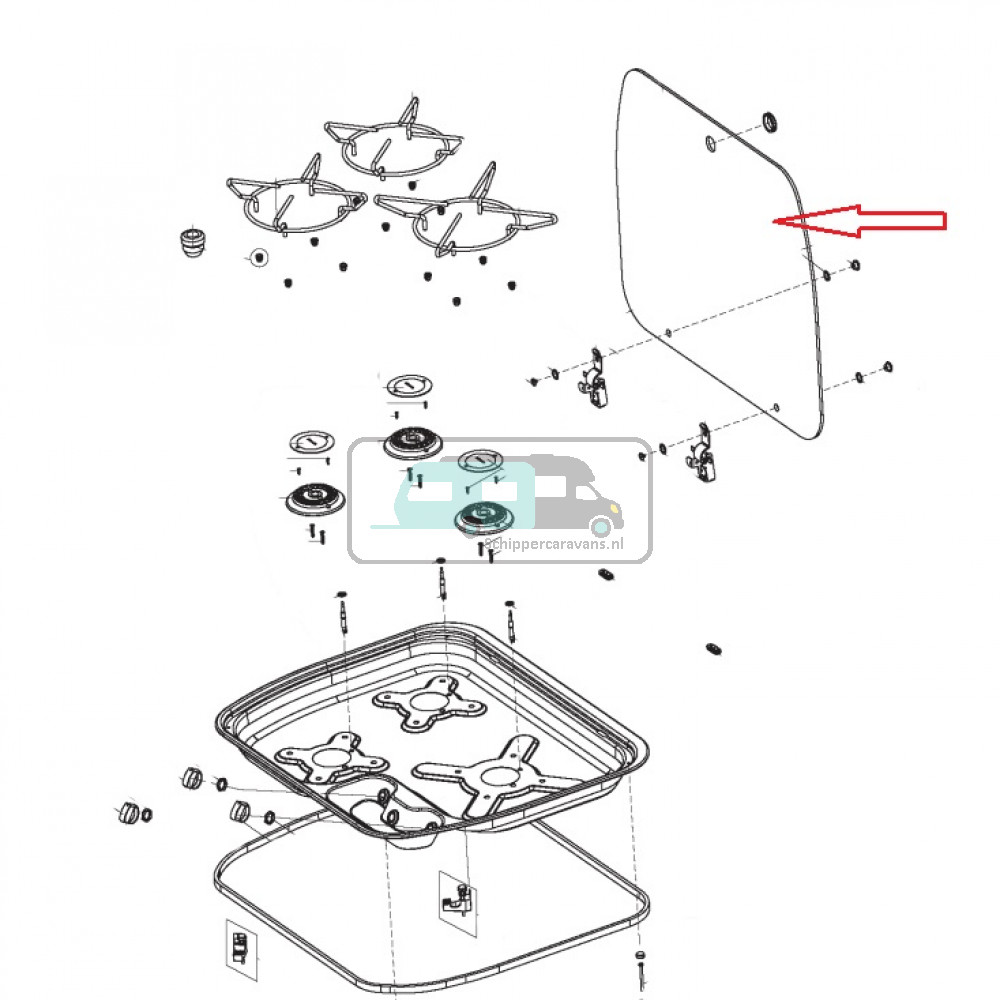 Schippercaravans.nl