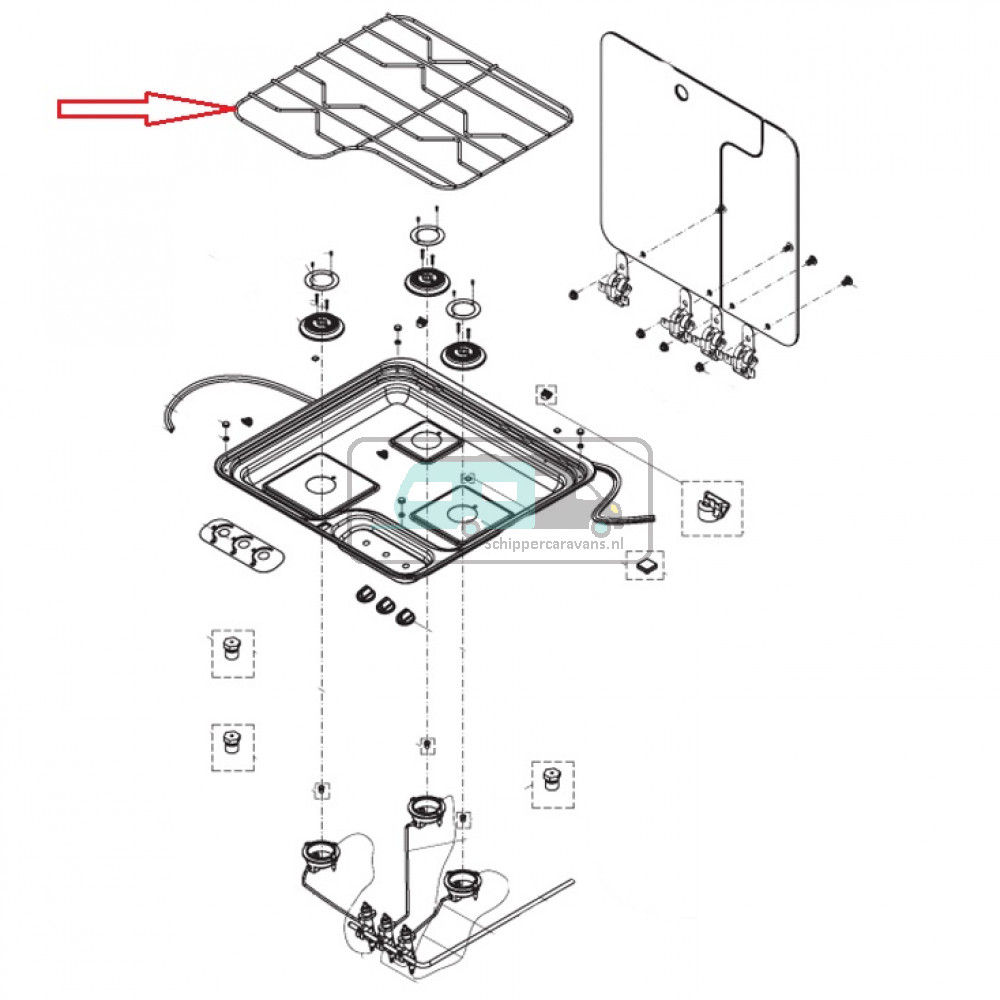 schippercaravans.nl