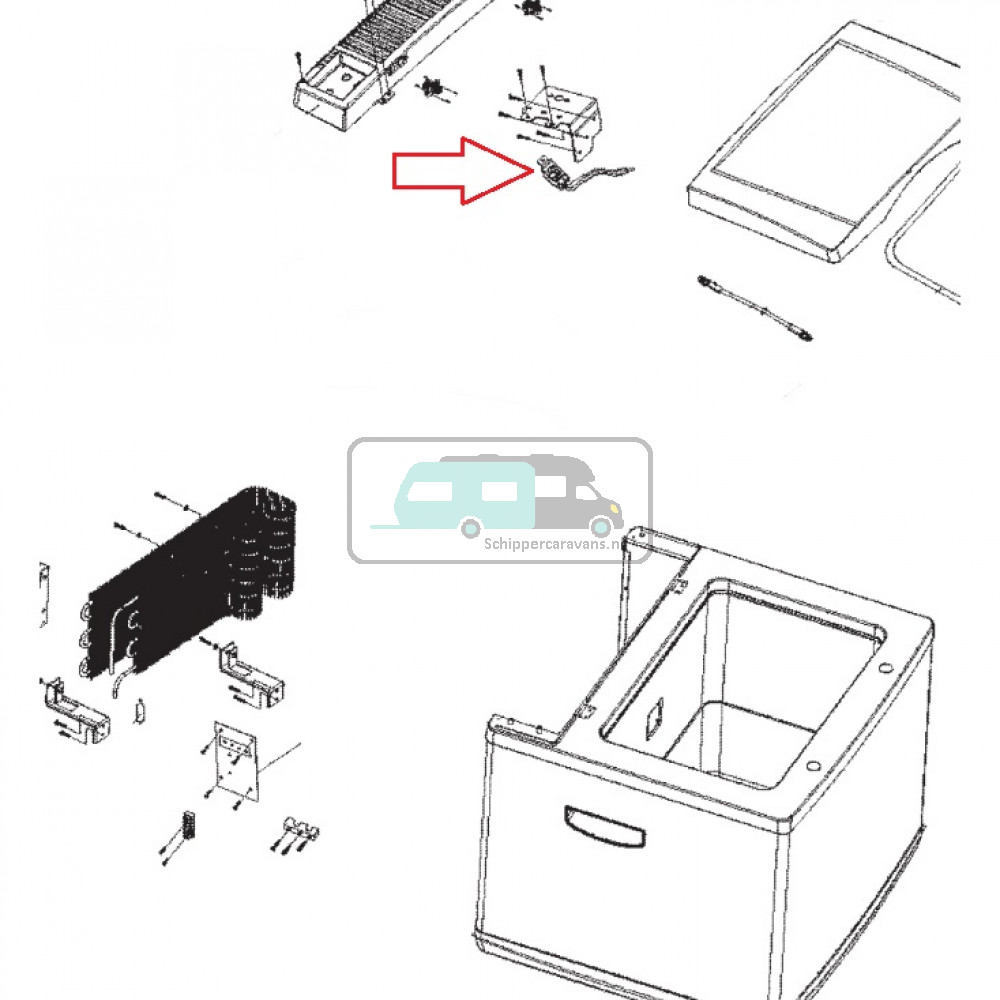 Schippercaravans.nl