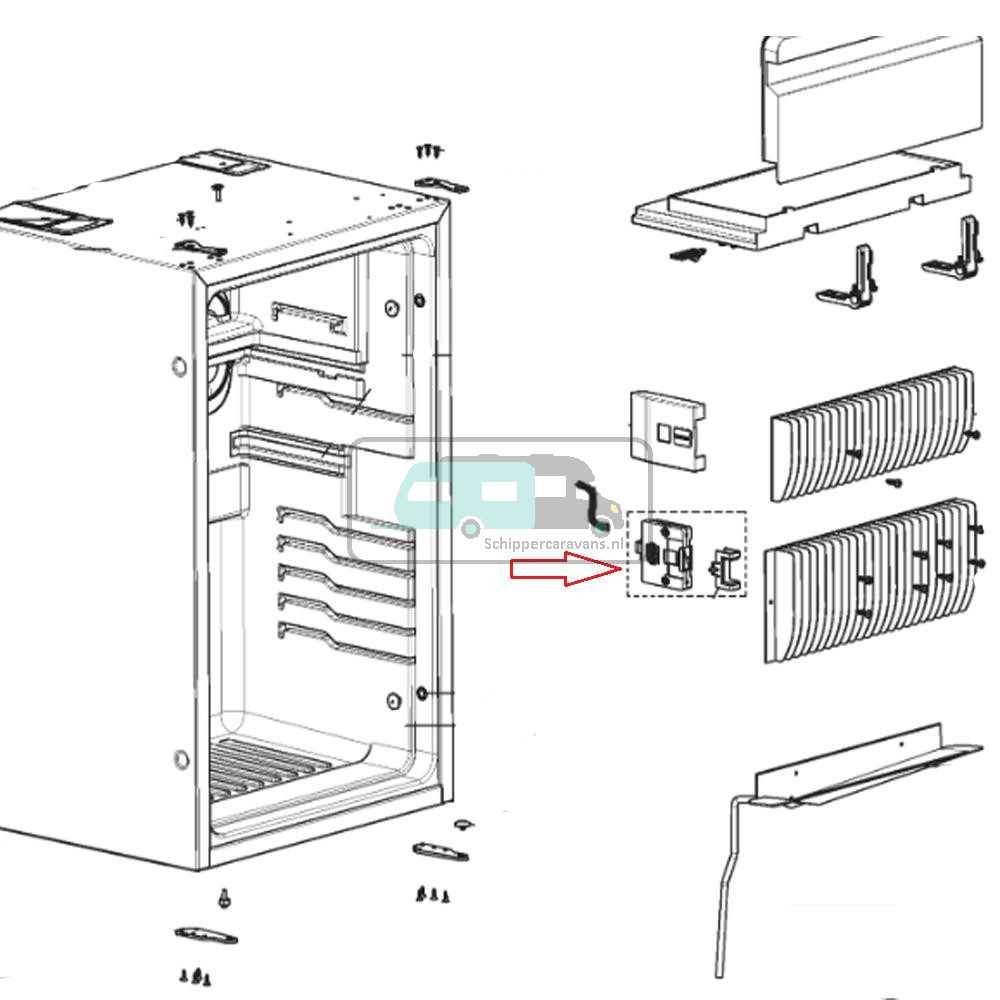 Schippercaravans.nl