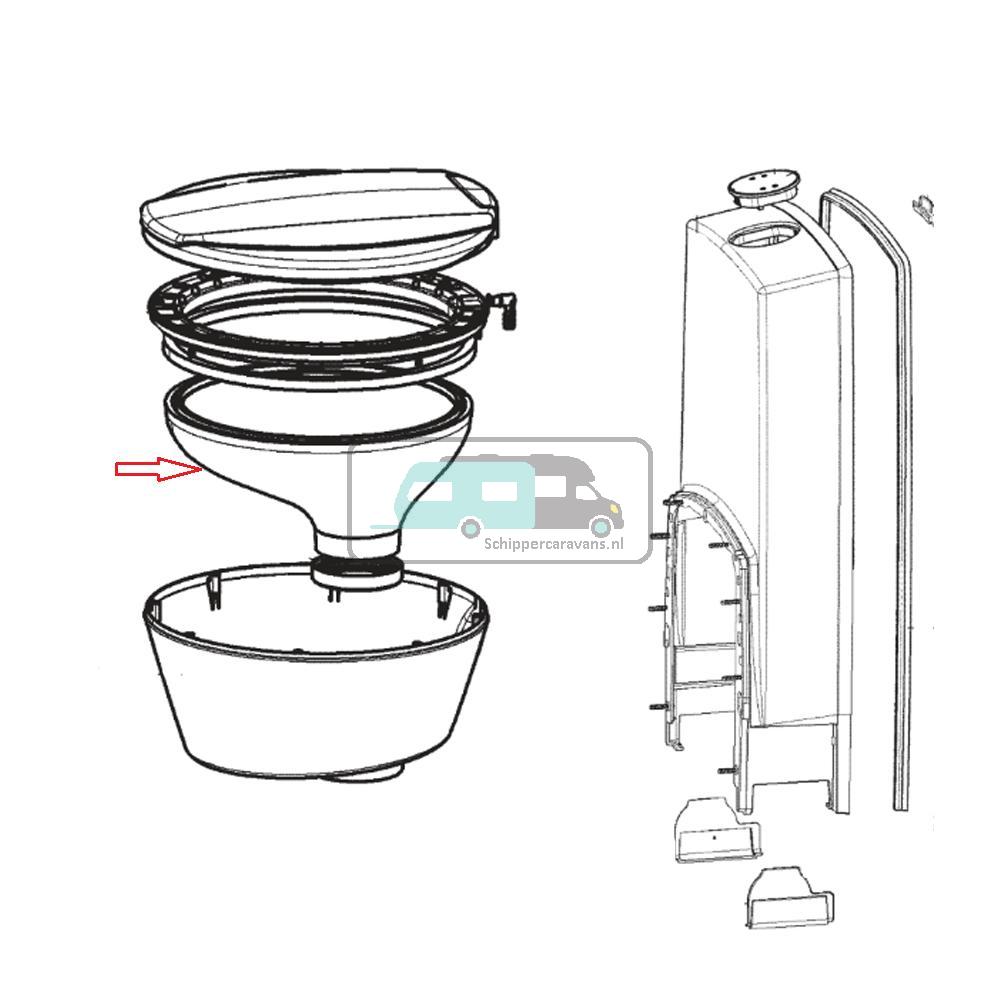 Schippercaravans.nl