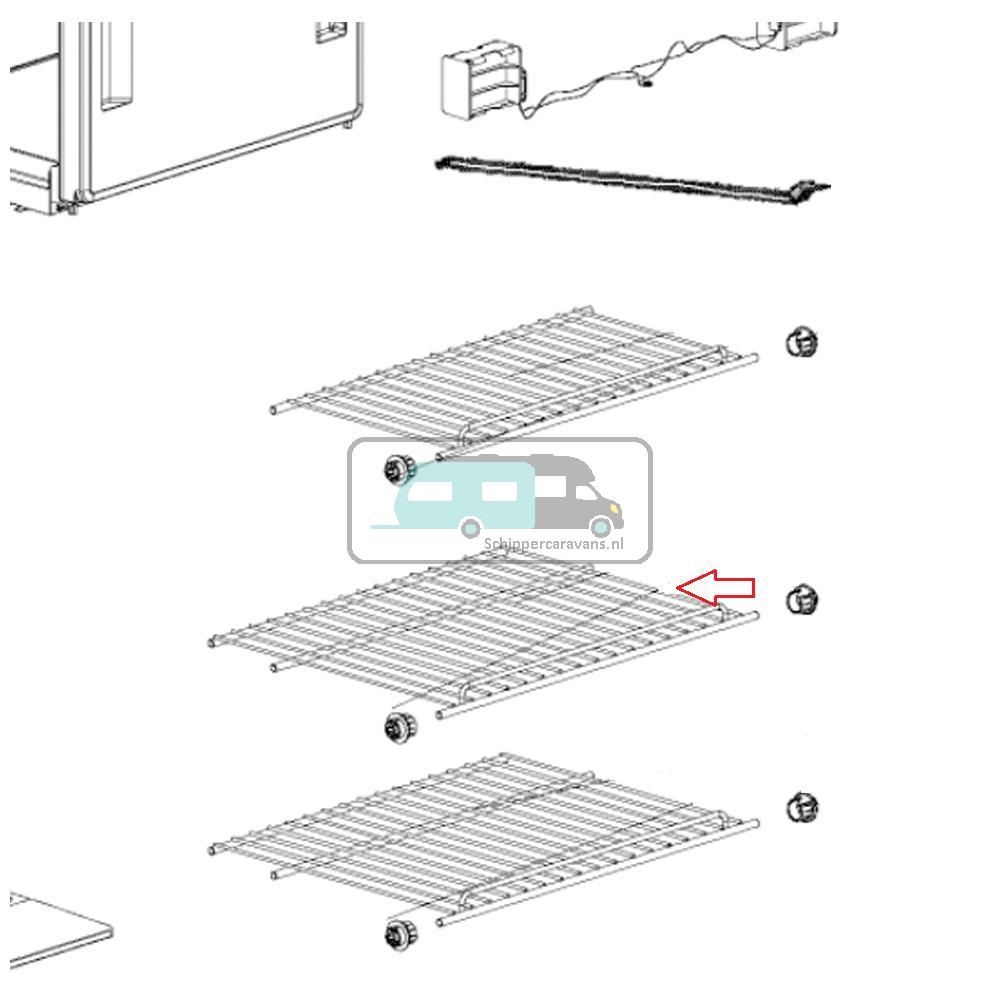 Schippercaravans.nl