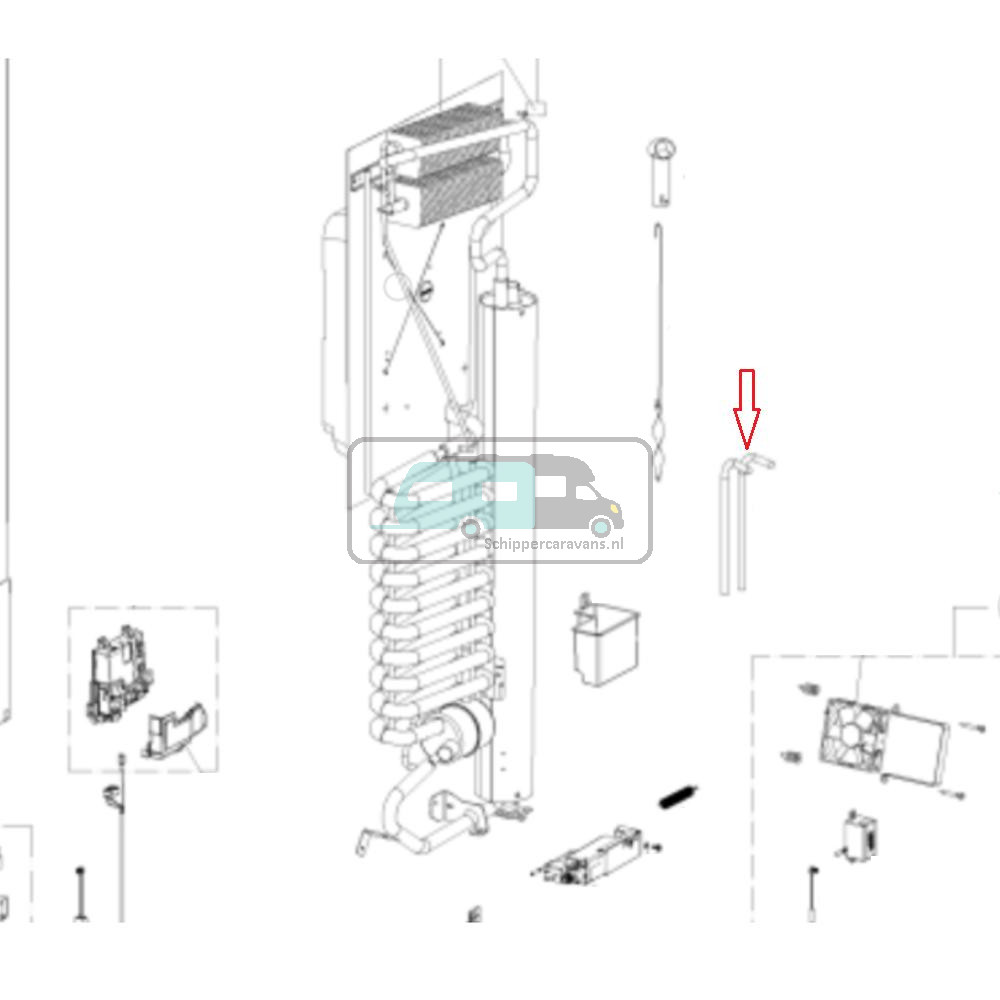 Schippercaravans.nl