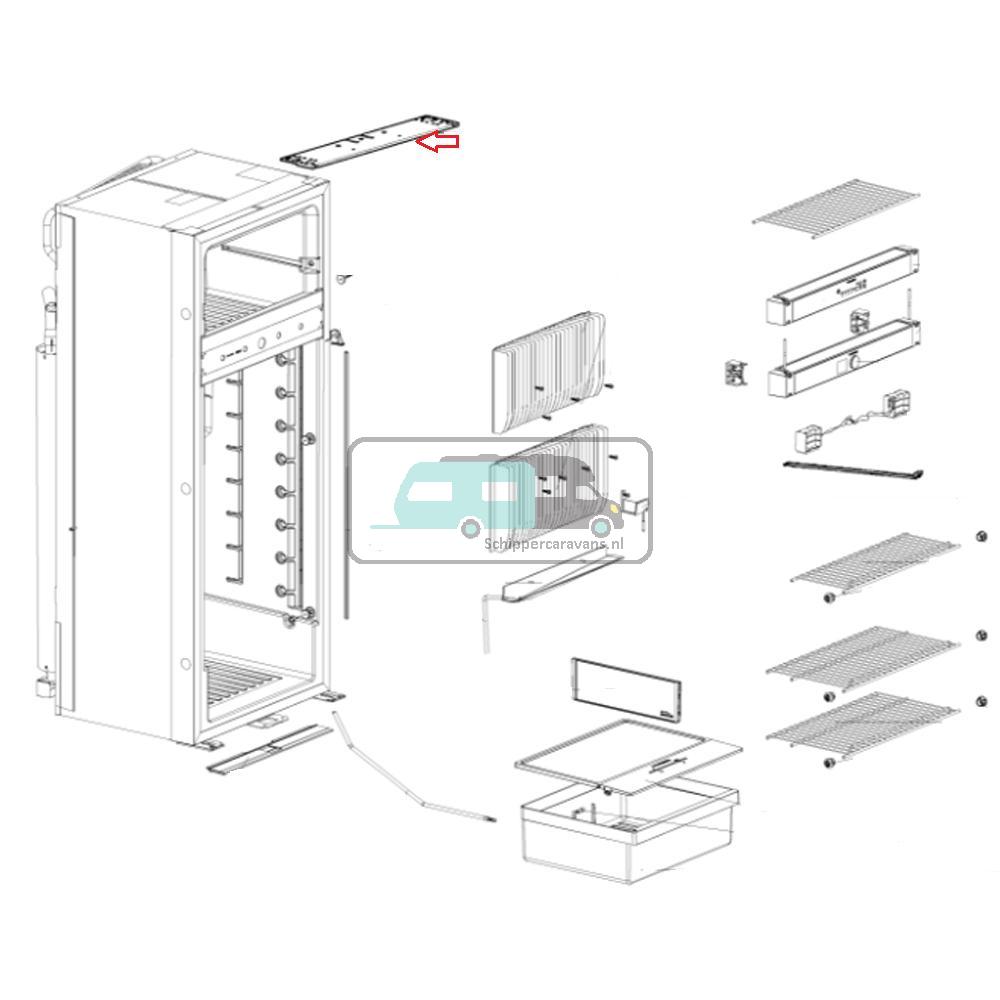 Schippercaravans.nl