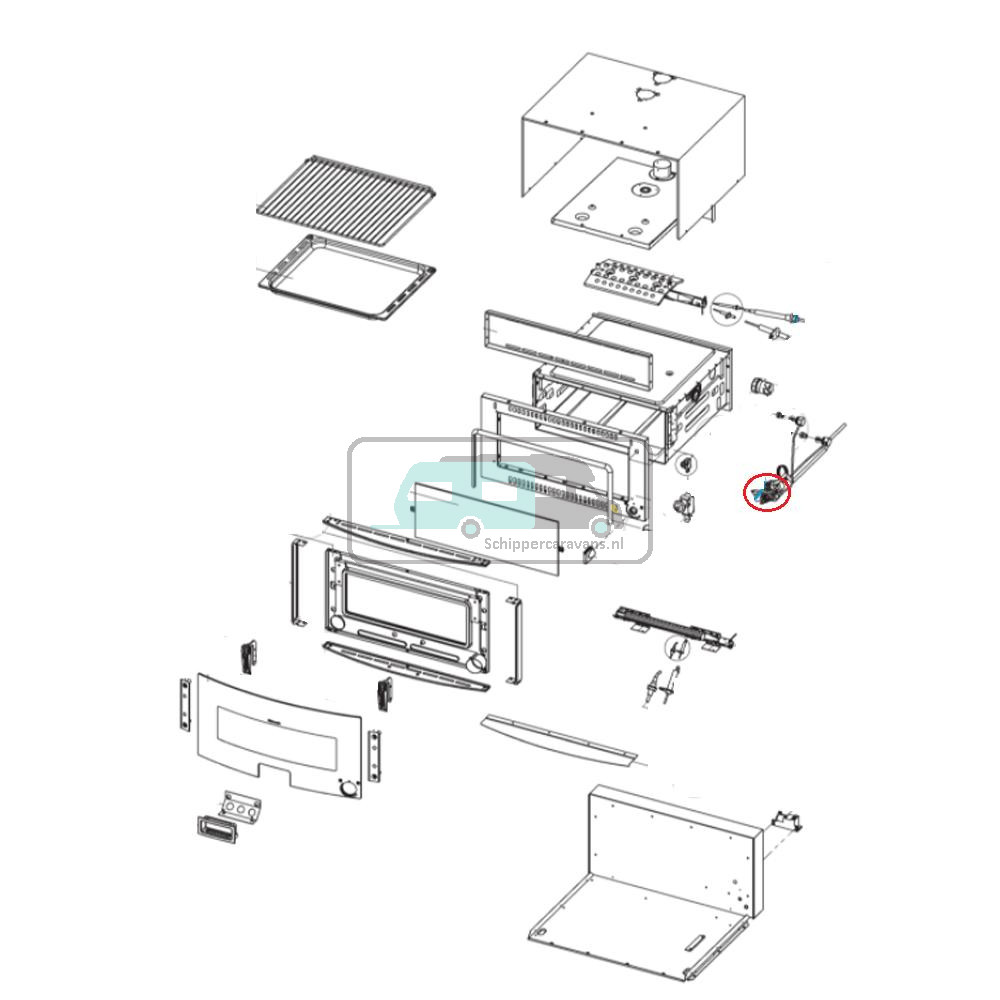 Schippercaravans.nl