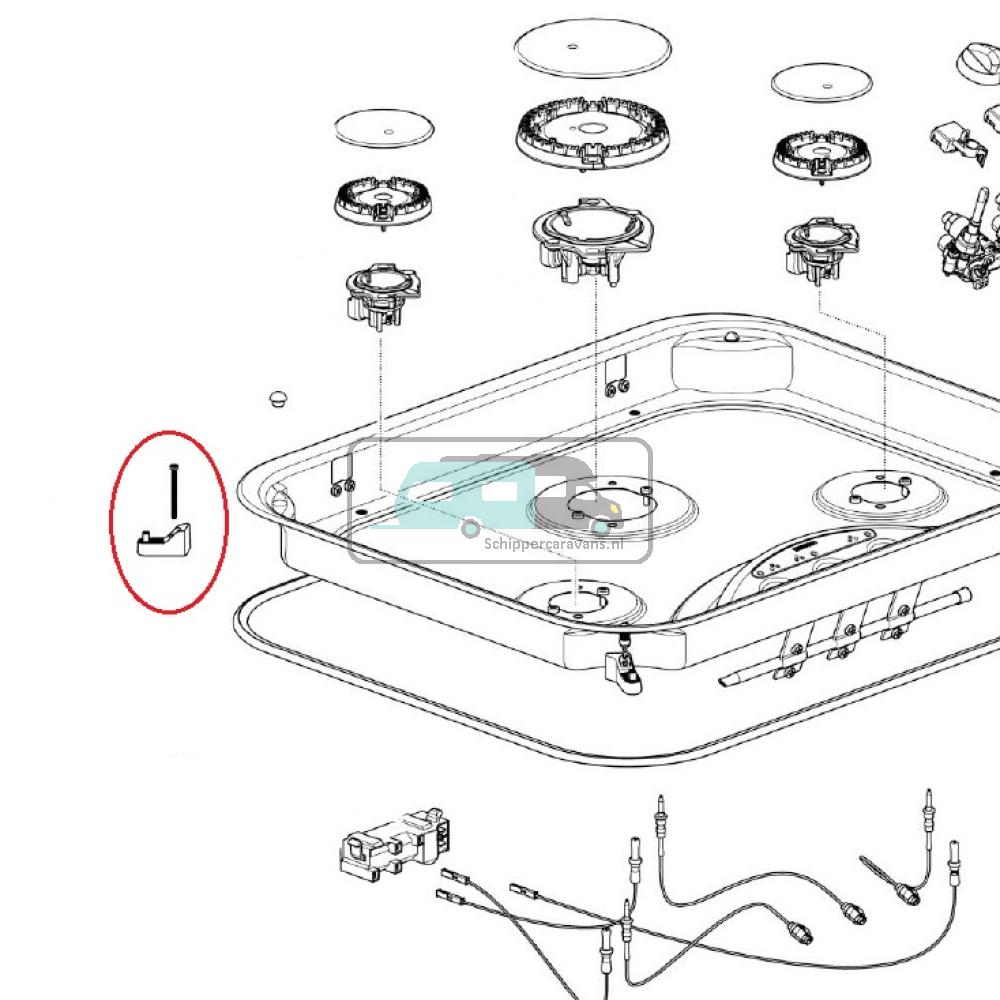 Schippercaravans.nl