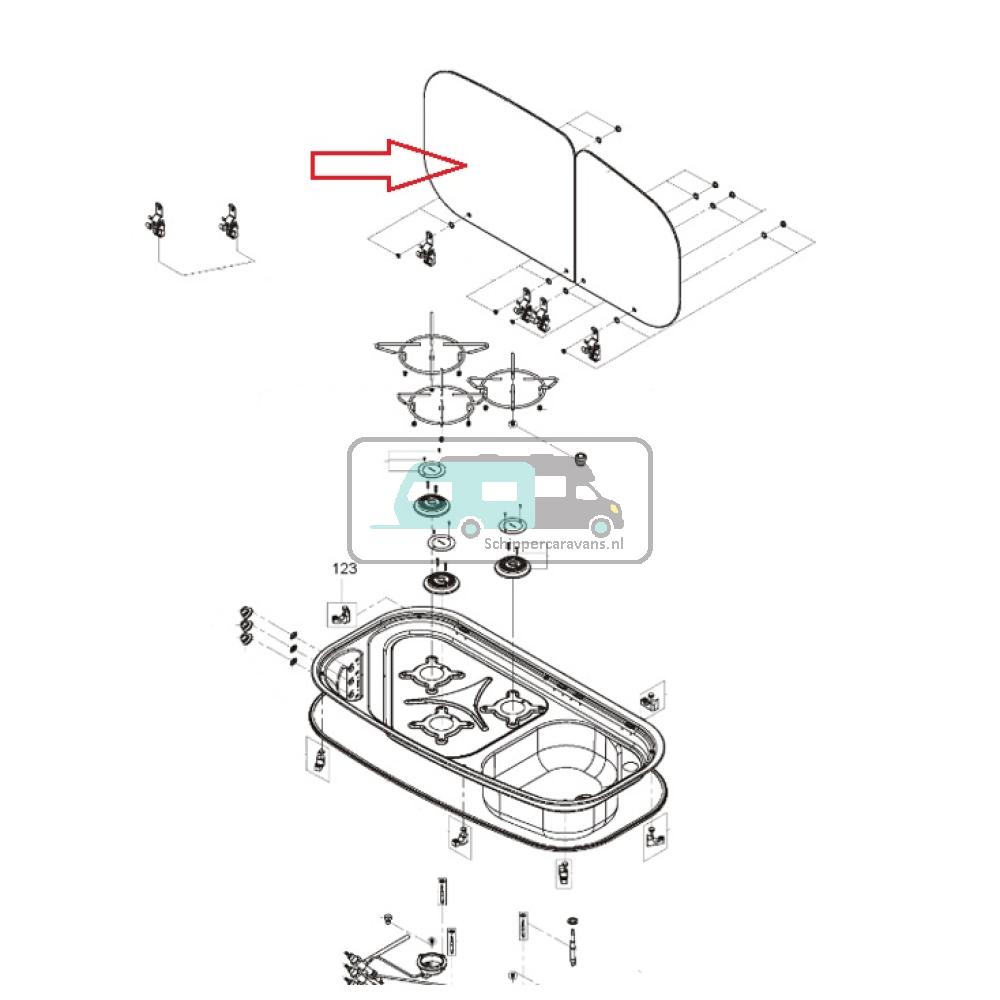 Schippercaravans.nl

123