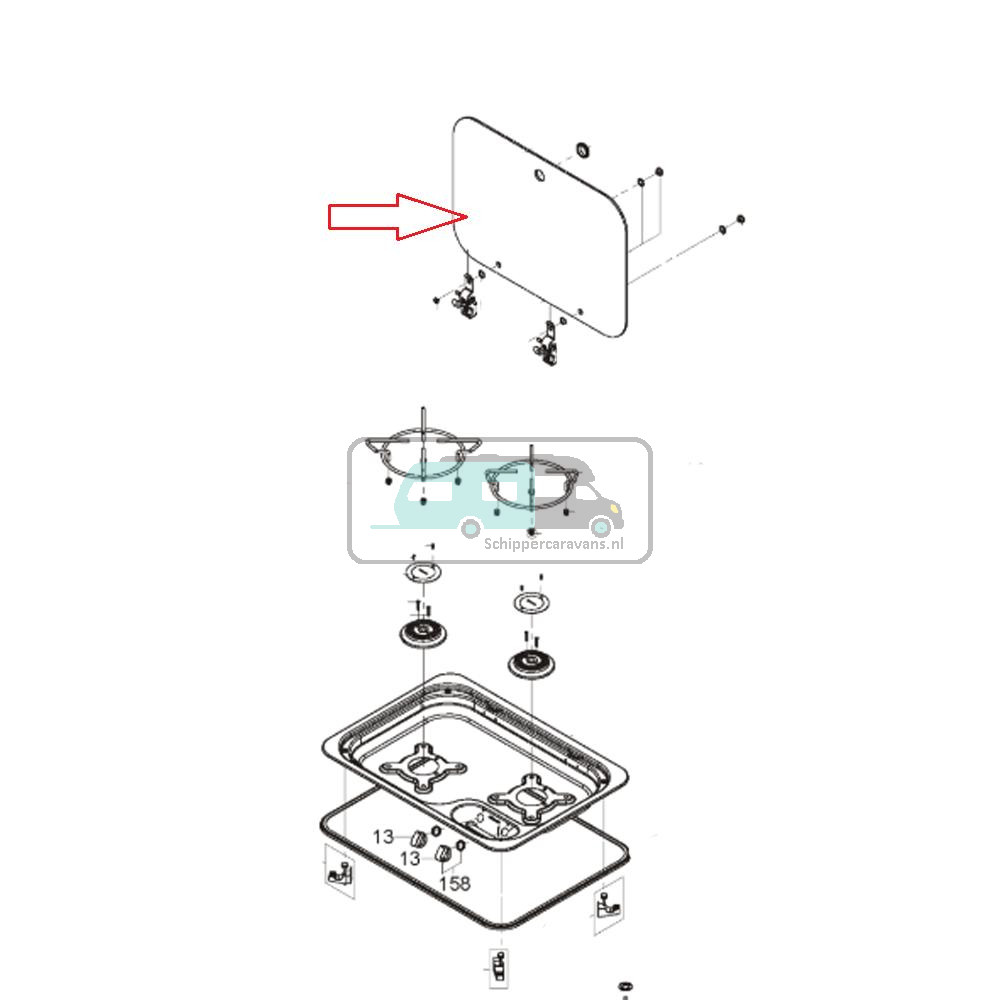 Schippercaravans.nl

13
13
158