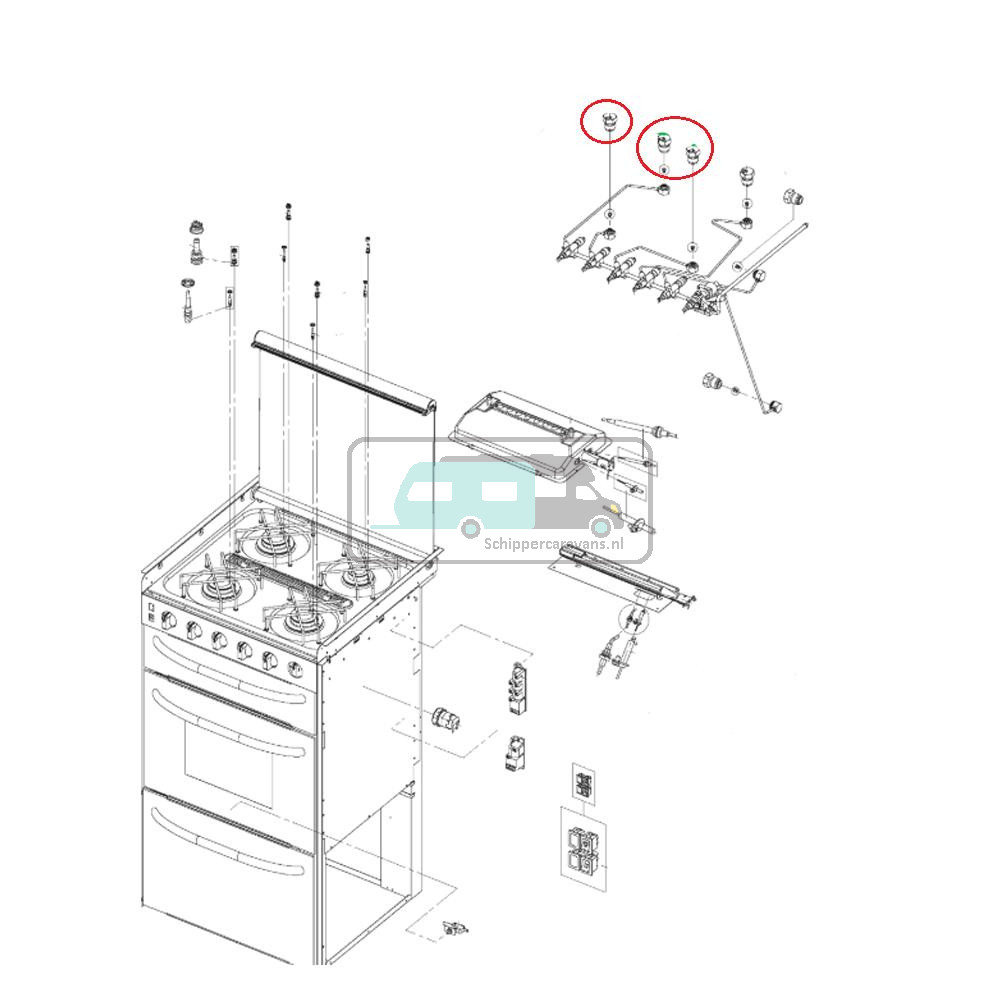 Schippercaravans.nl