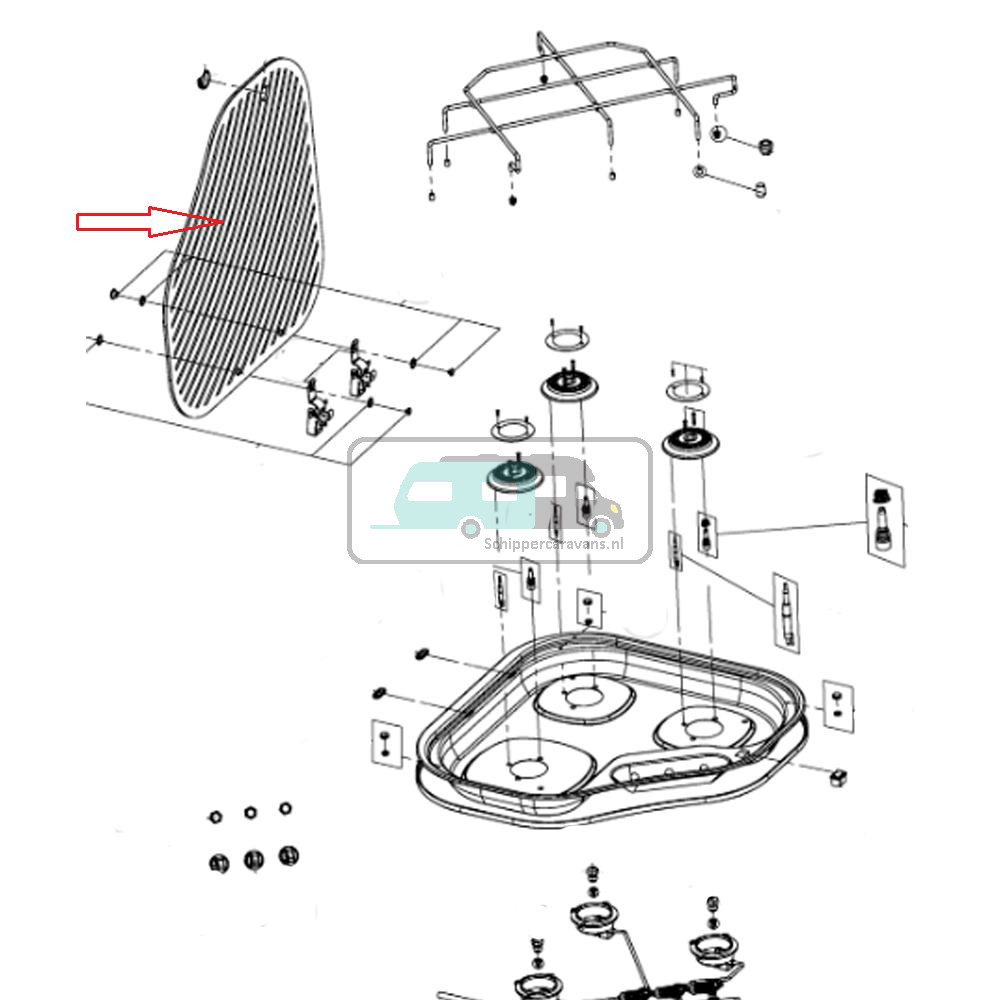 Schippercaravans.nl