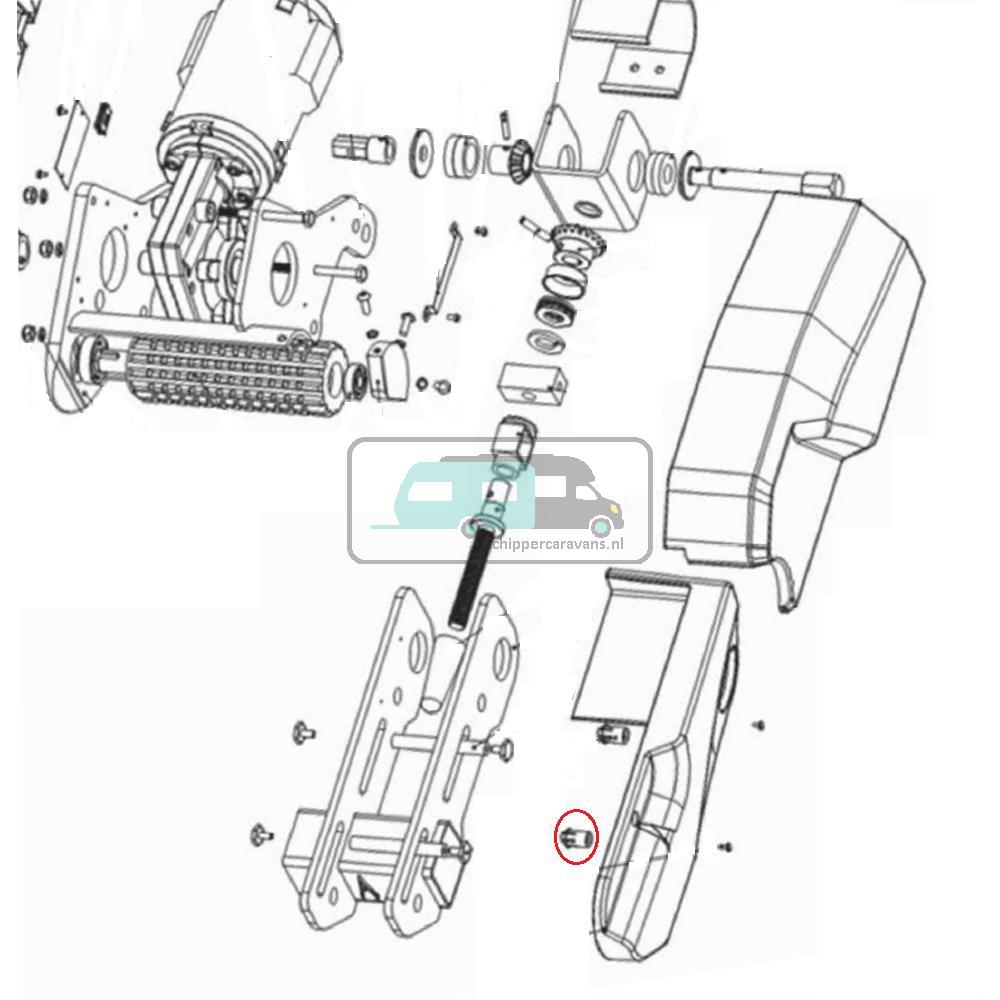 chippercaravans.nl