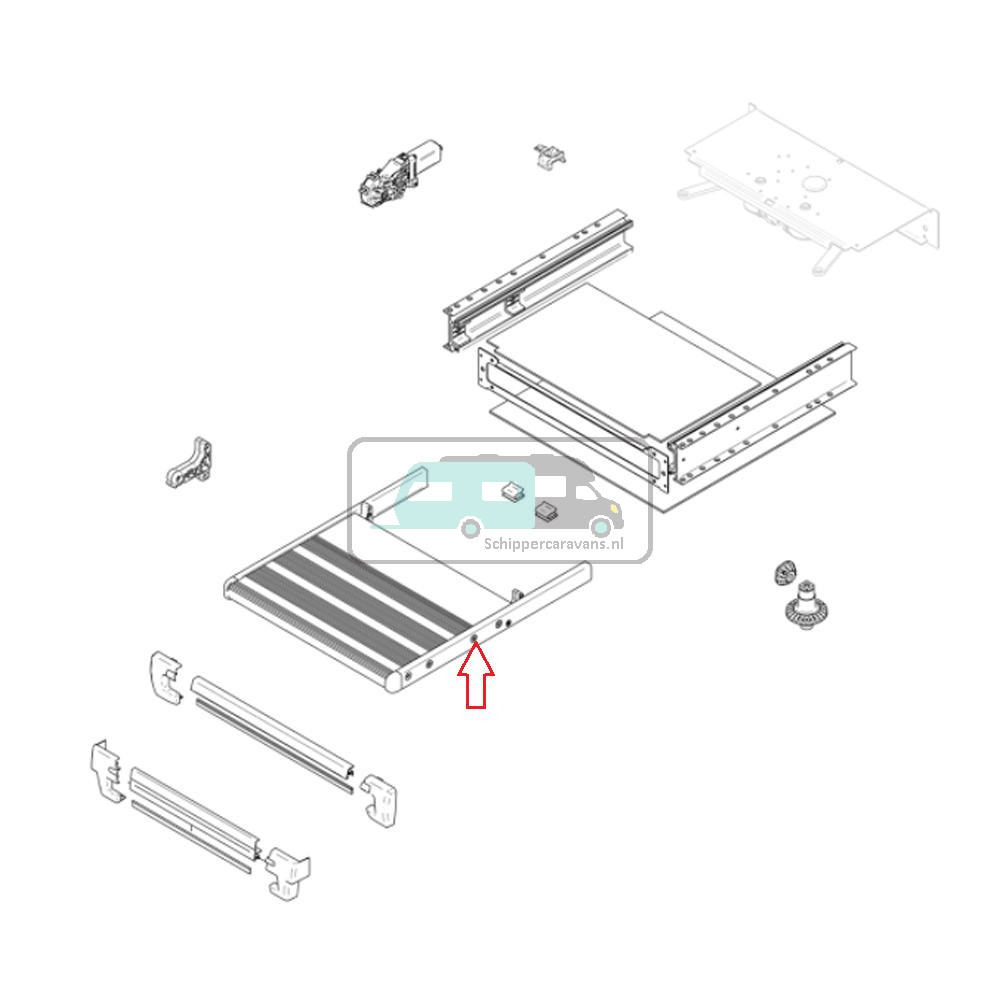 Schippercaravans.nl