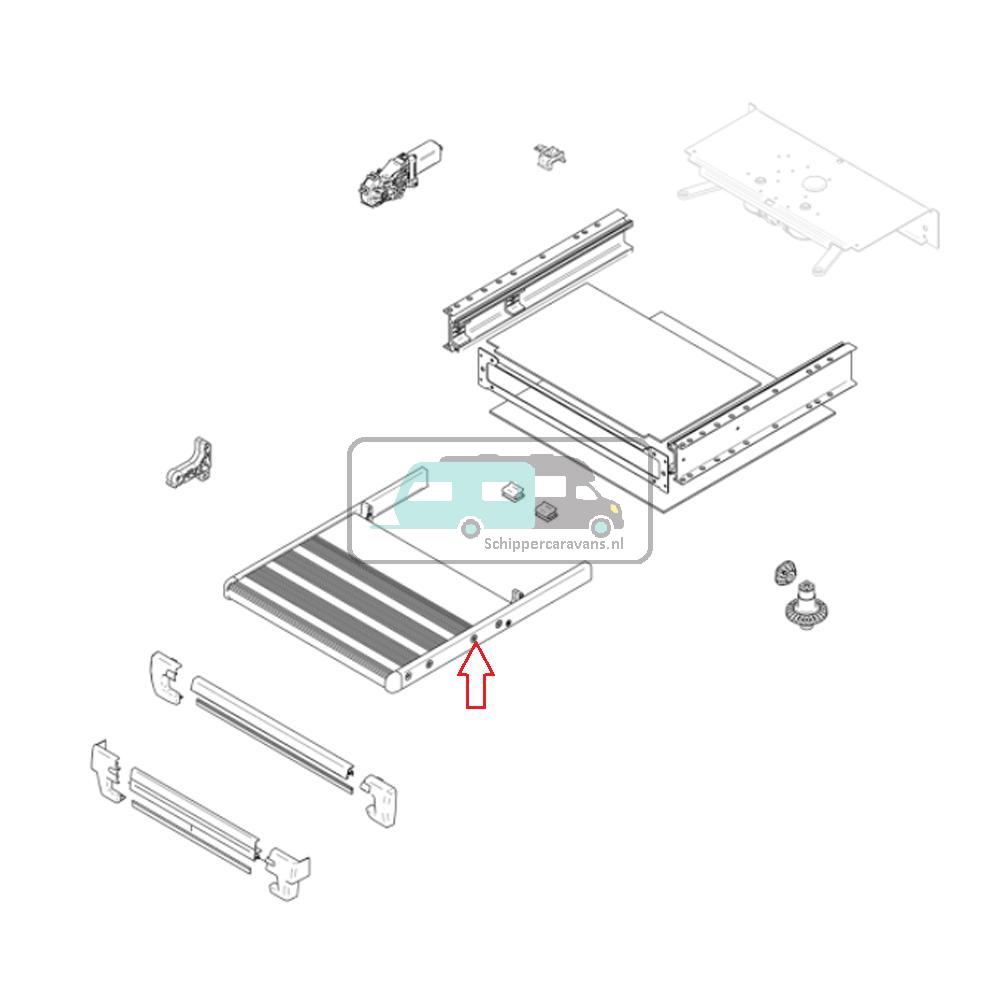 Schippercaravans.nl