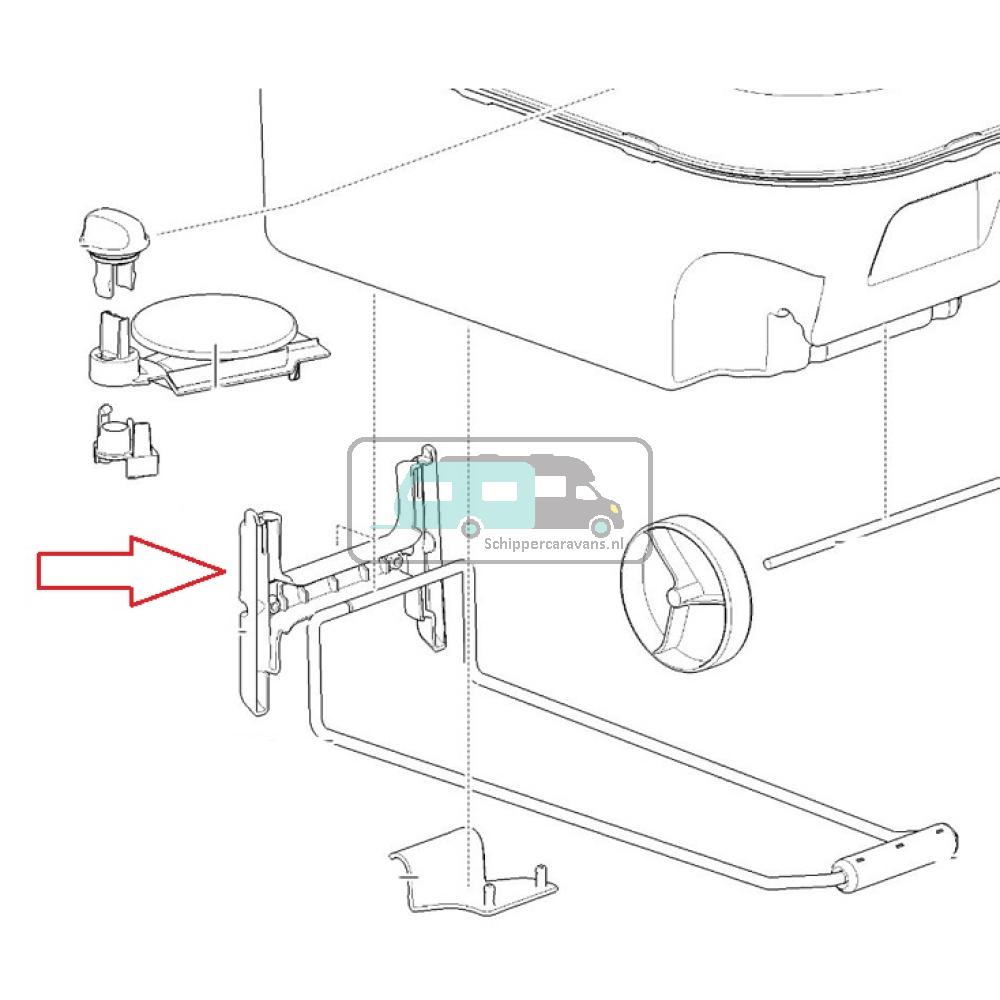 Schippercaravans.nl