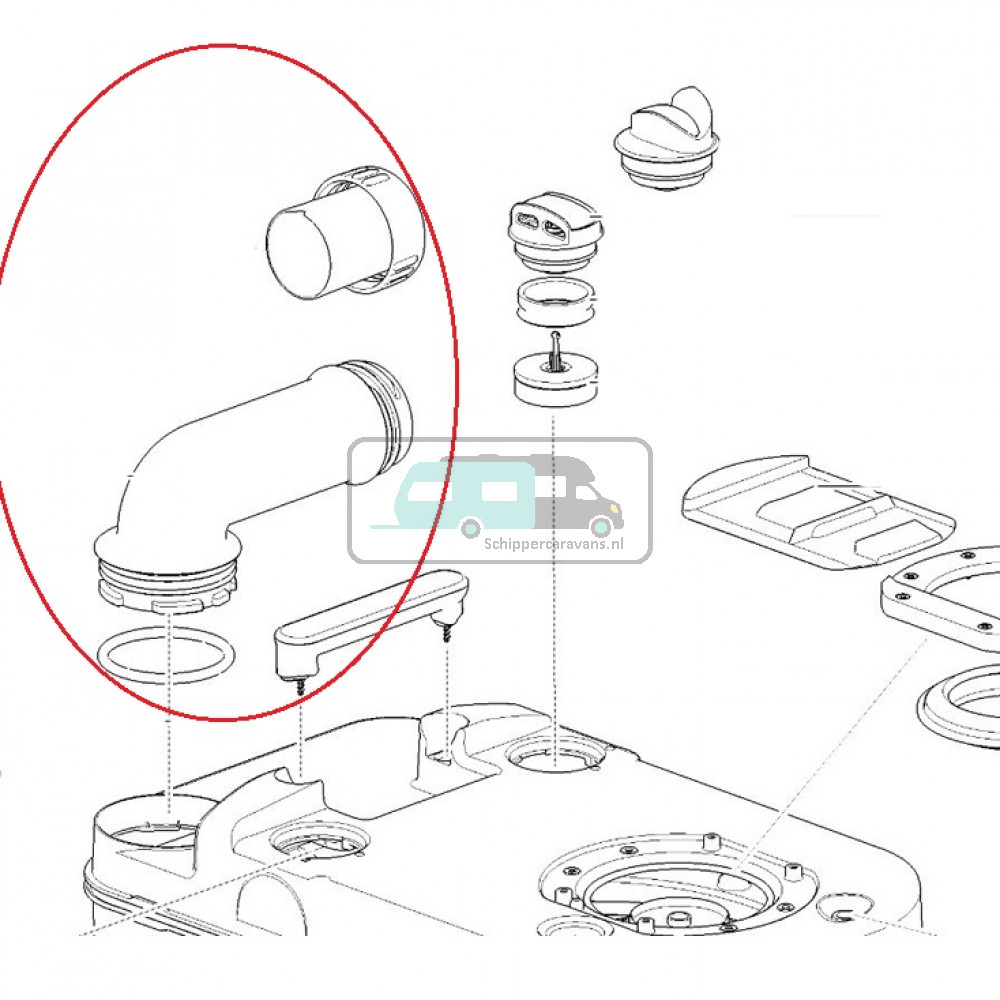 Schippercaravans.nl