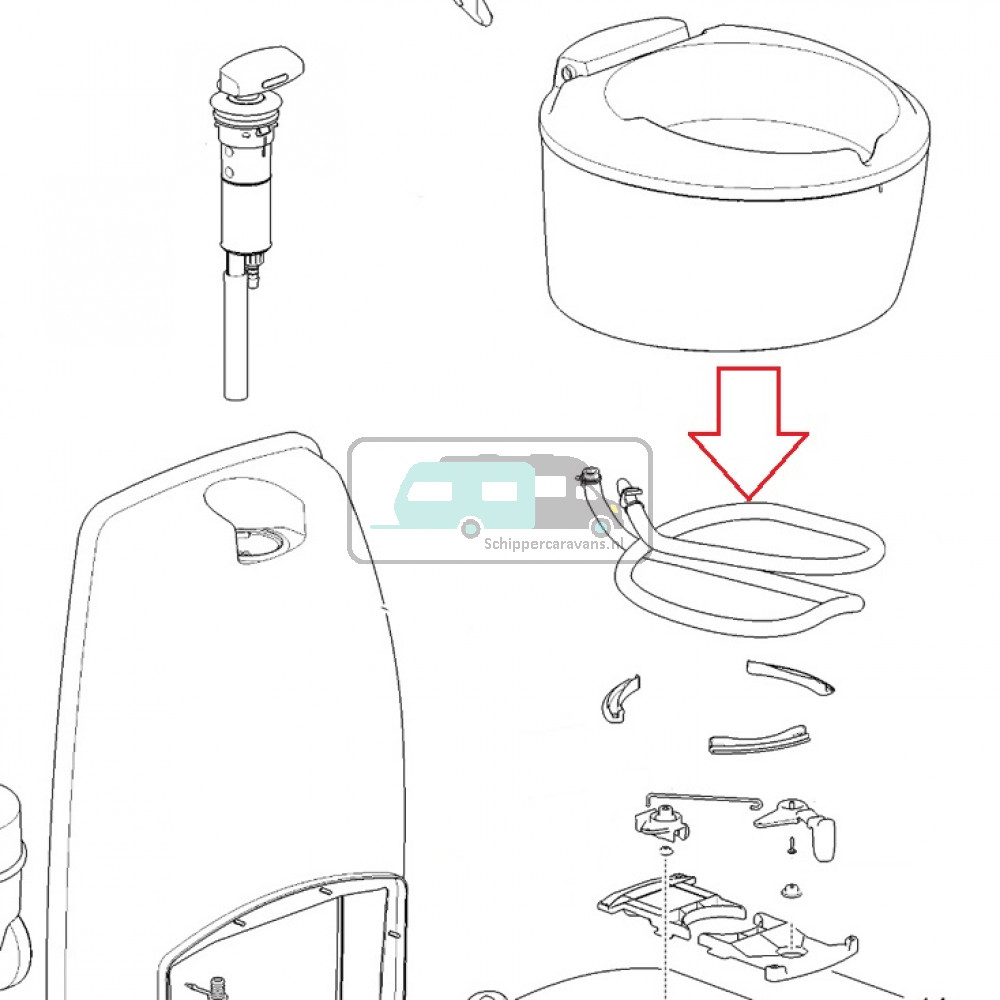 Schippercaravans.nl