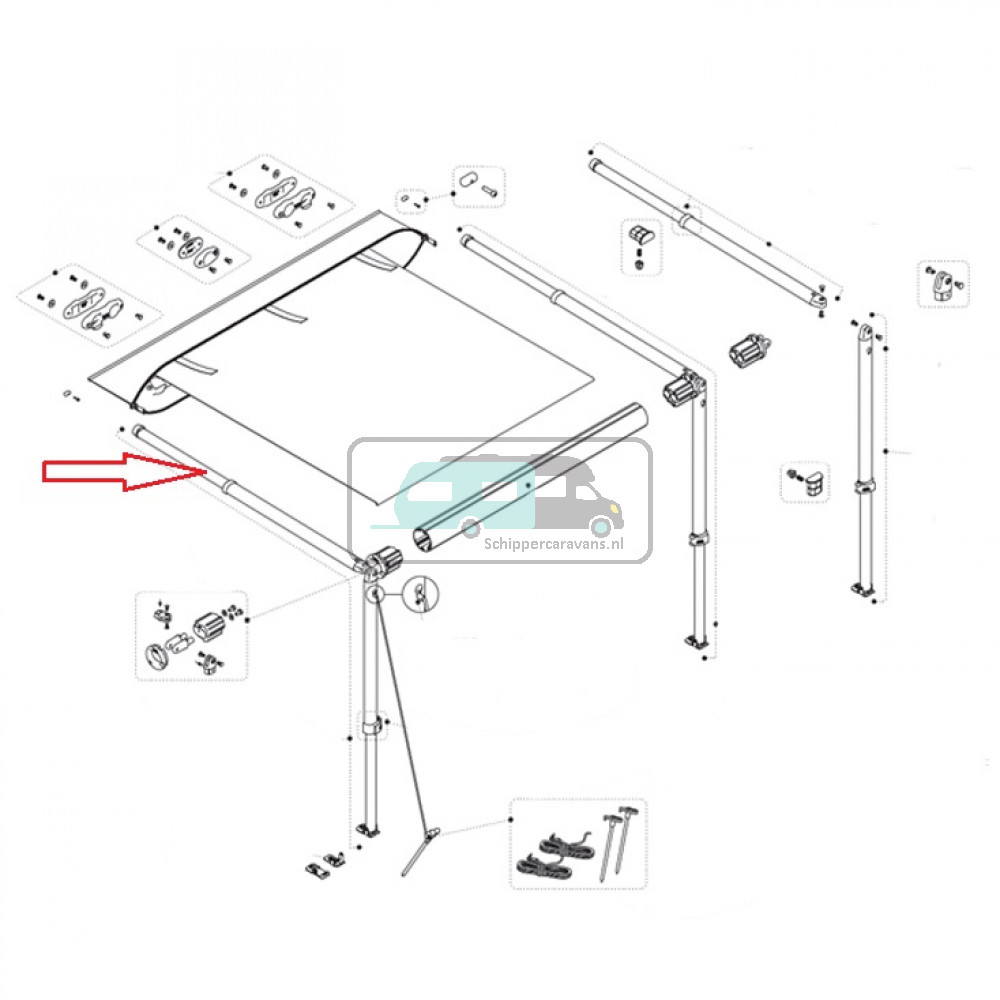 Schippercaravans.nl