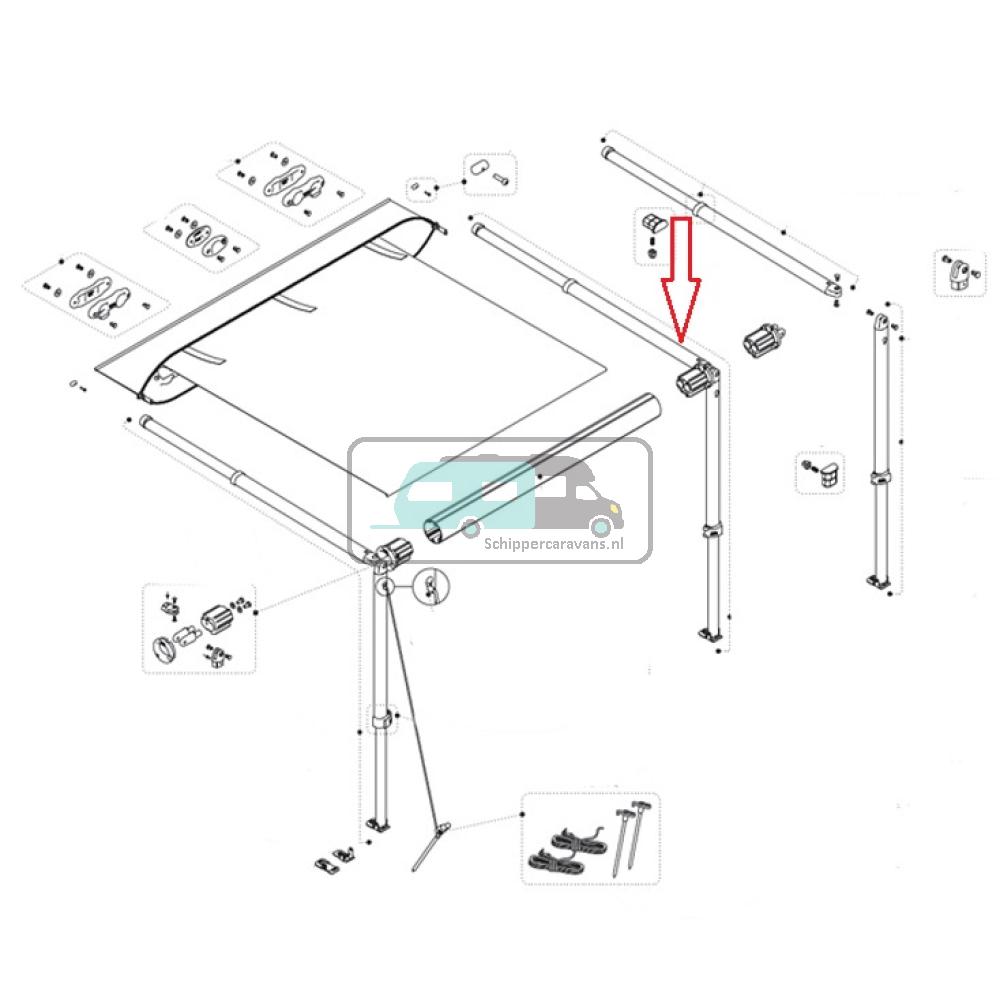 Schippercaravans.nl