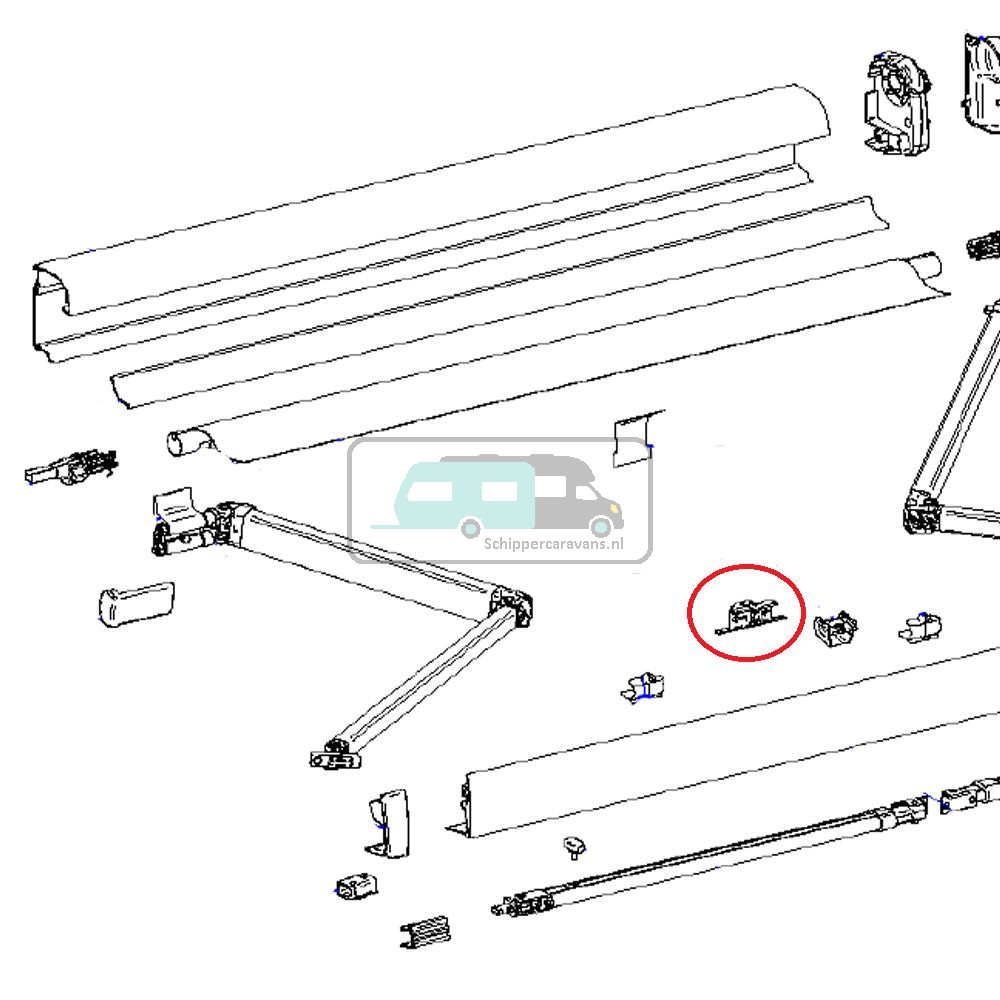 Schippercaravans.nl